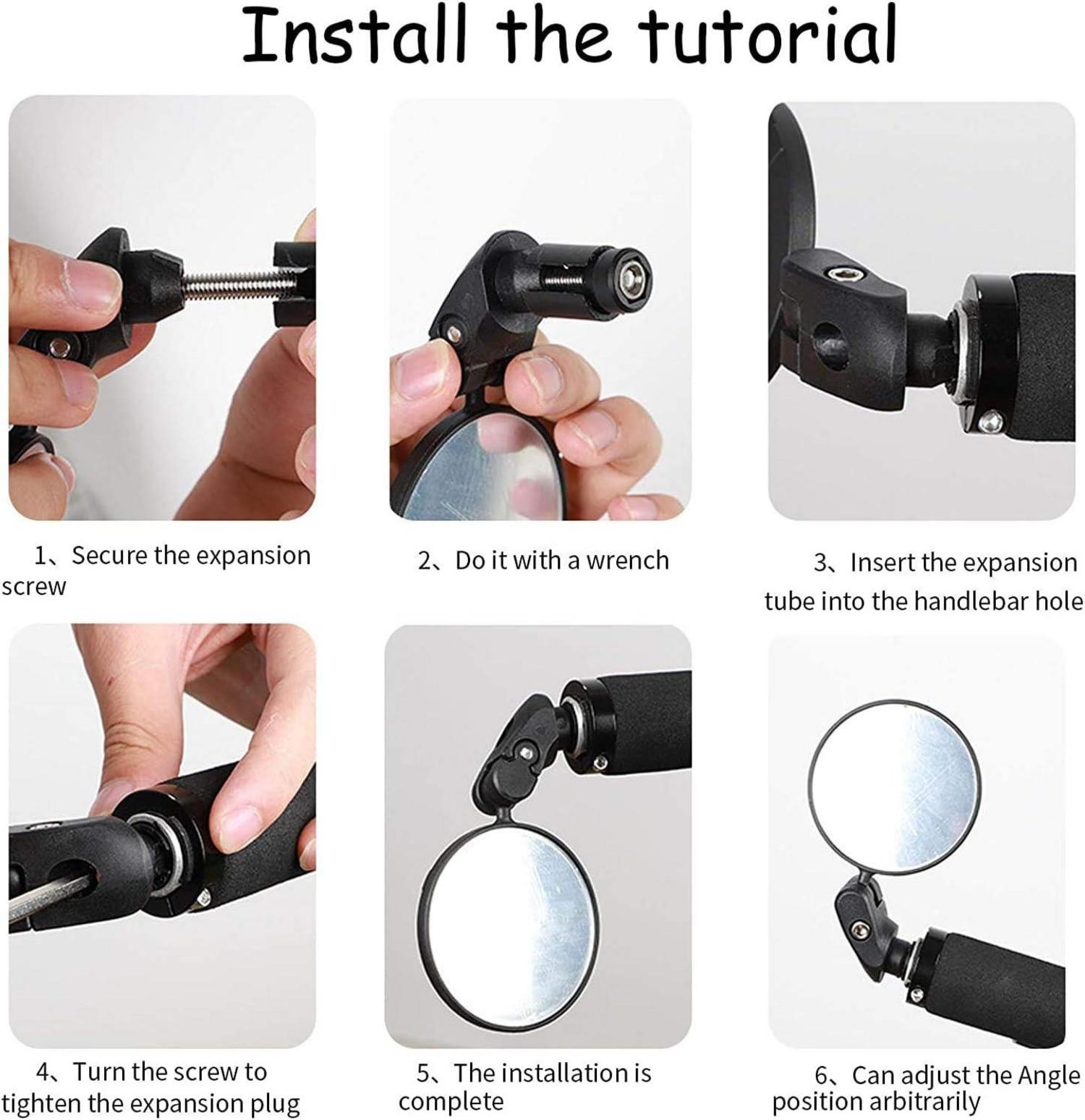 Install the tutorial

1、Secure the expansion screw

2、Do it with a wrench

3、Insert the expansion tube into the handlebar hole

4、Turn the screw to tighten the expansion plug

5、The installation is complete

6、Can adjust the Angle position arbitrarily