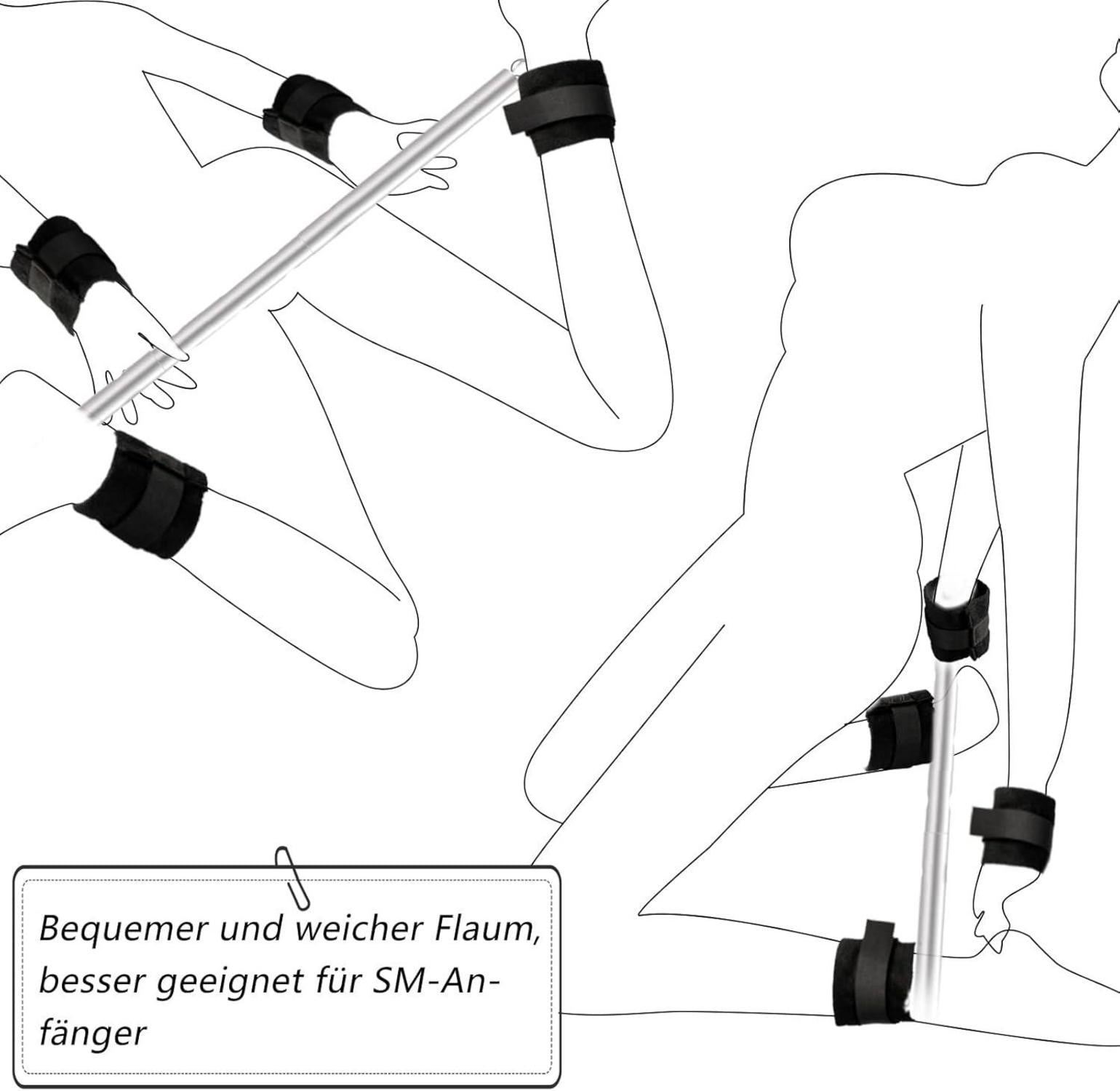 Bequemer und weicher Flaum, besser geeignet für SM-Anfänger