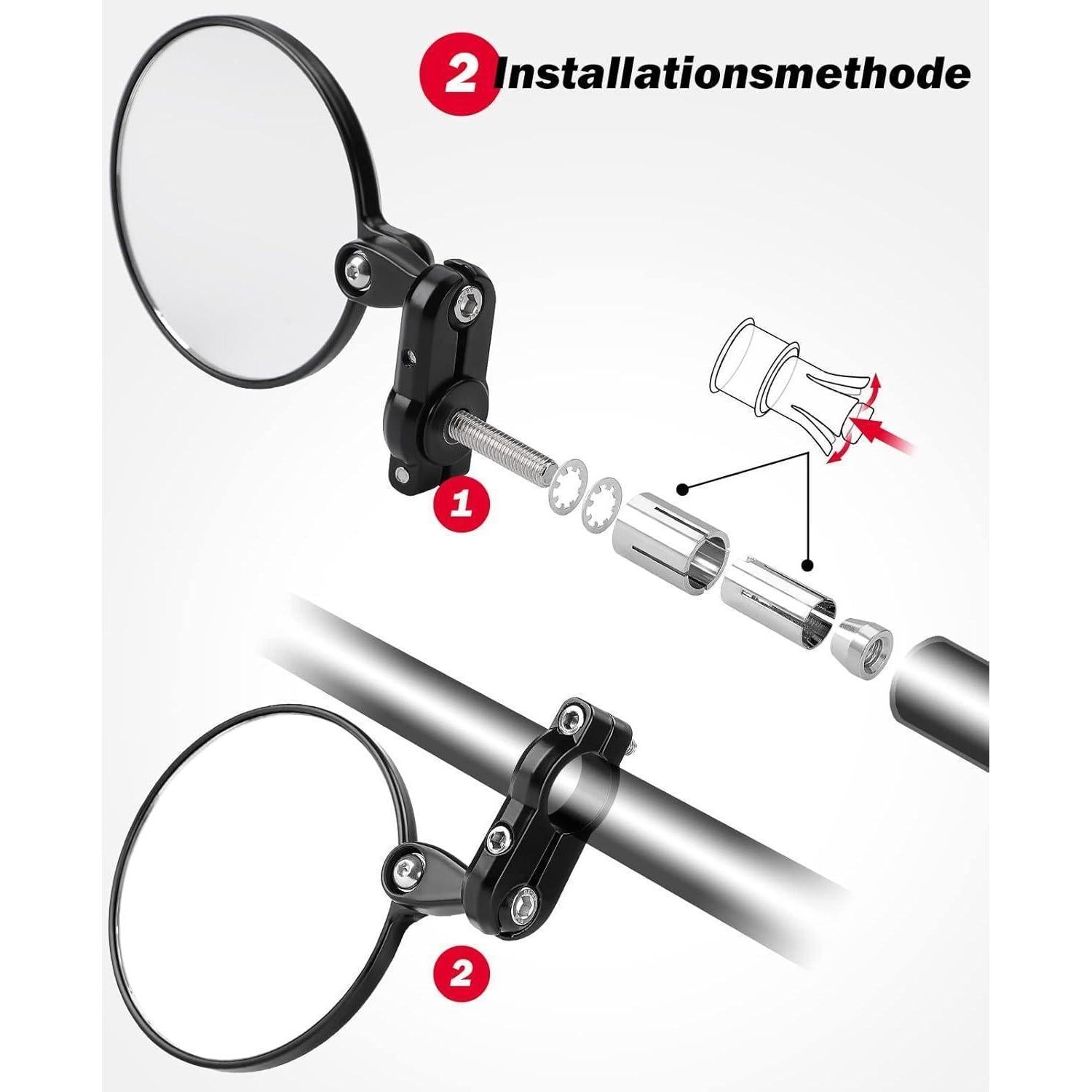 2 Installationsmethode

1

2