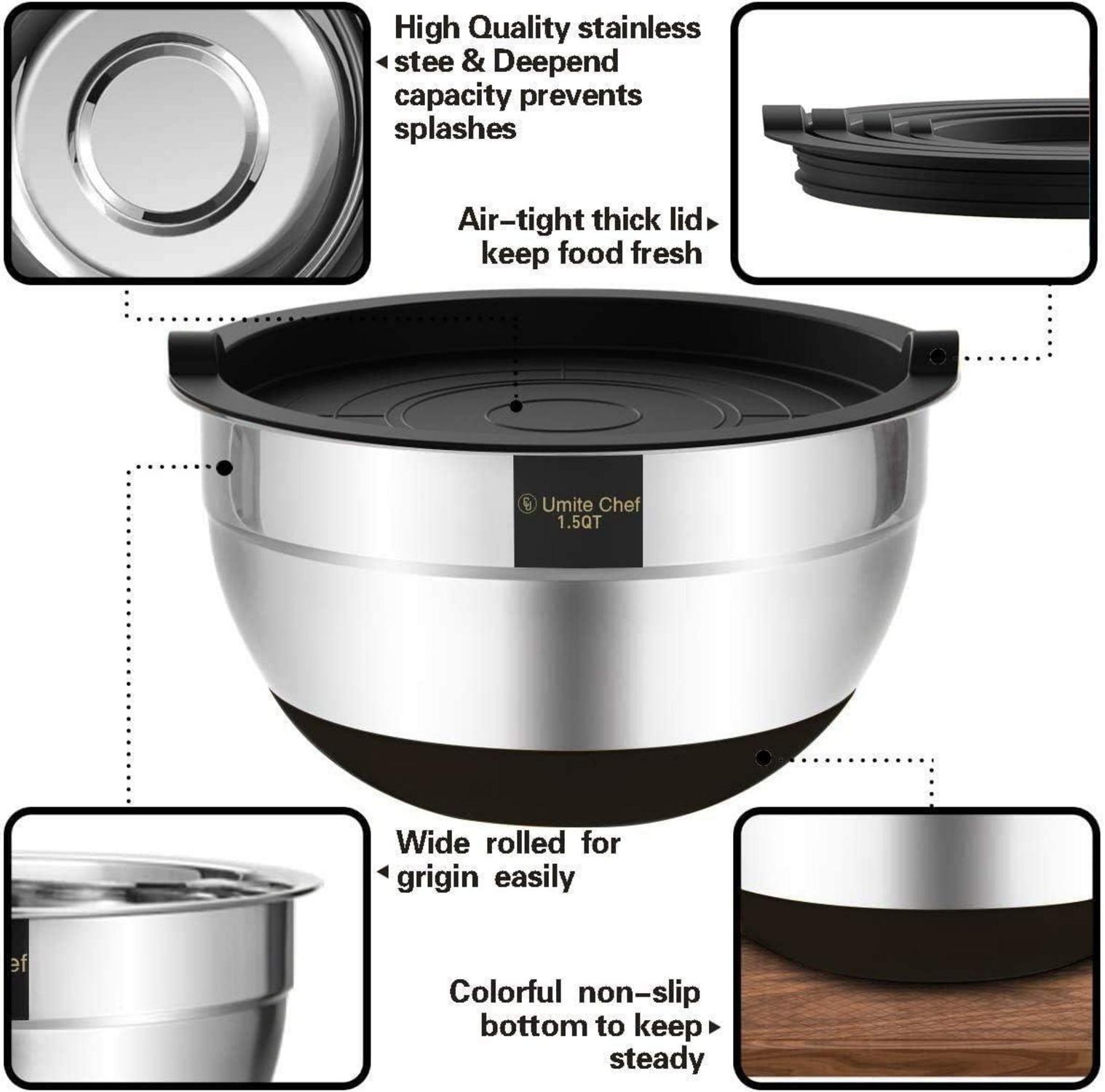 High Quality stainless stee & Deepend capacity prevents splashes

Air-tight thick lid keep food fresh

Umite Chef
1.5QT

Wide rolled for grigin easily

ef

Colorful non-slip bottom to keep steady