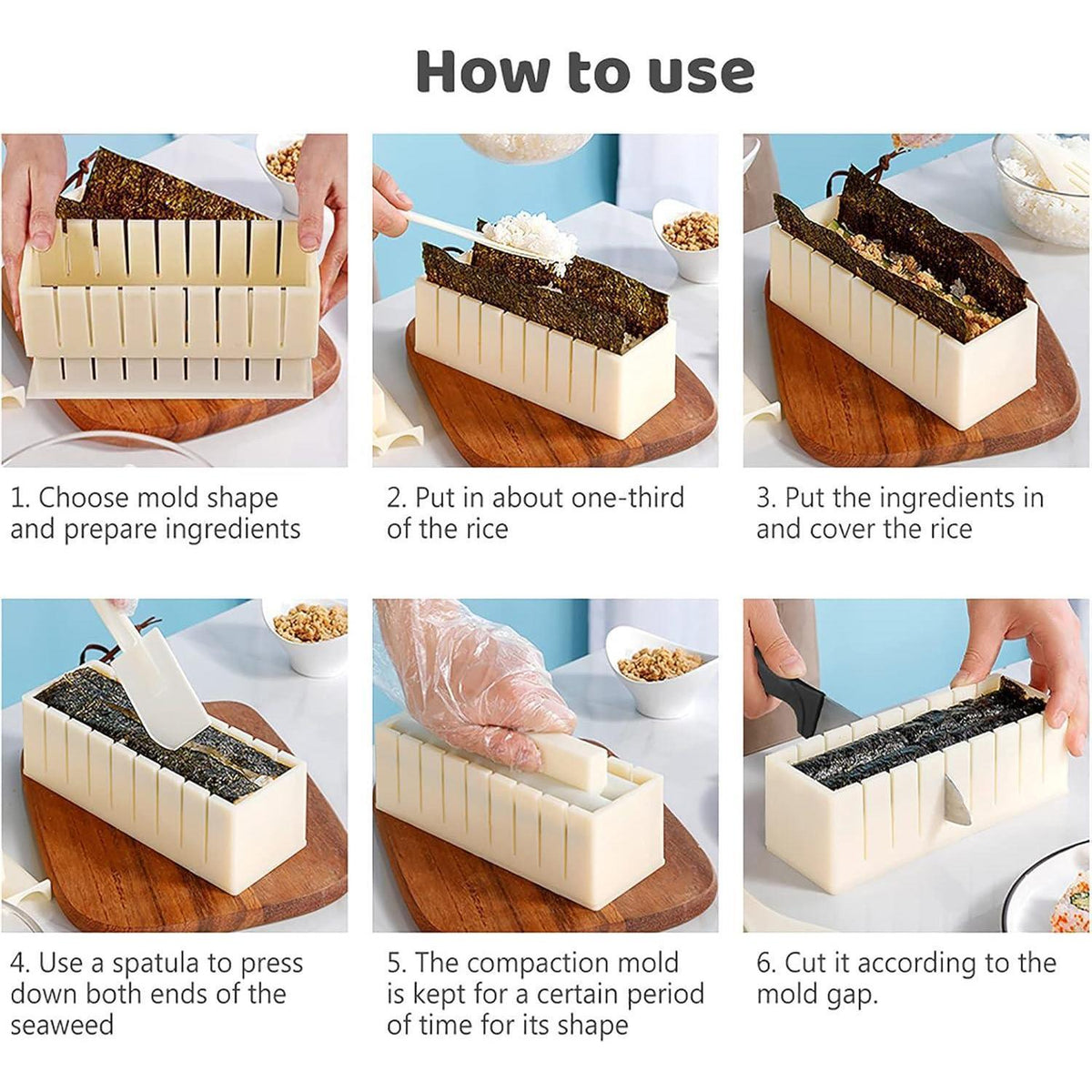 How to use

1. Choose mold shape and prepare ingredients

2. Put in about one-third of the rice

3. Put the ingredients in and cover the rice

4. Use a spatula to press down both ends of the seaweed

5. The compaction mold is kept for a certain period of time for its shape

6. Cut it according to the mold gap.