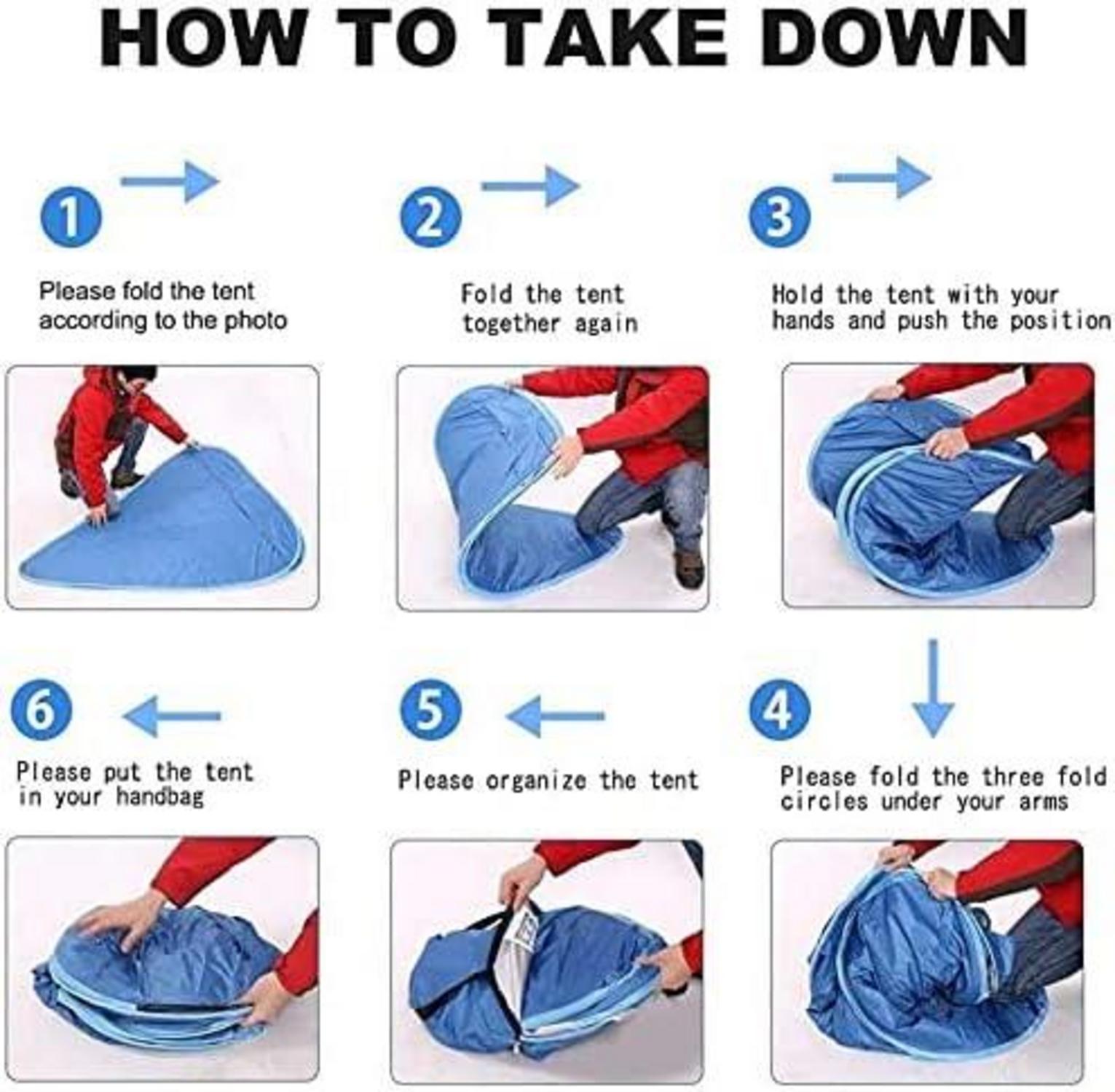 HOW TO TAKE DOWN

1

Please fold the tent according to the photo

2

Fold the tent together again

3

Hold the tent with your hands and push the position

4

Please fold the three fold circles under your arms

5

Please organize the tent

6

Please put the tent in your handbag