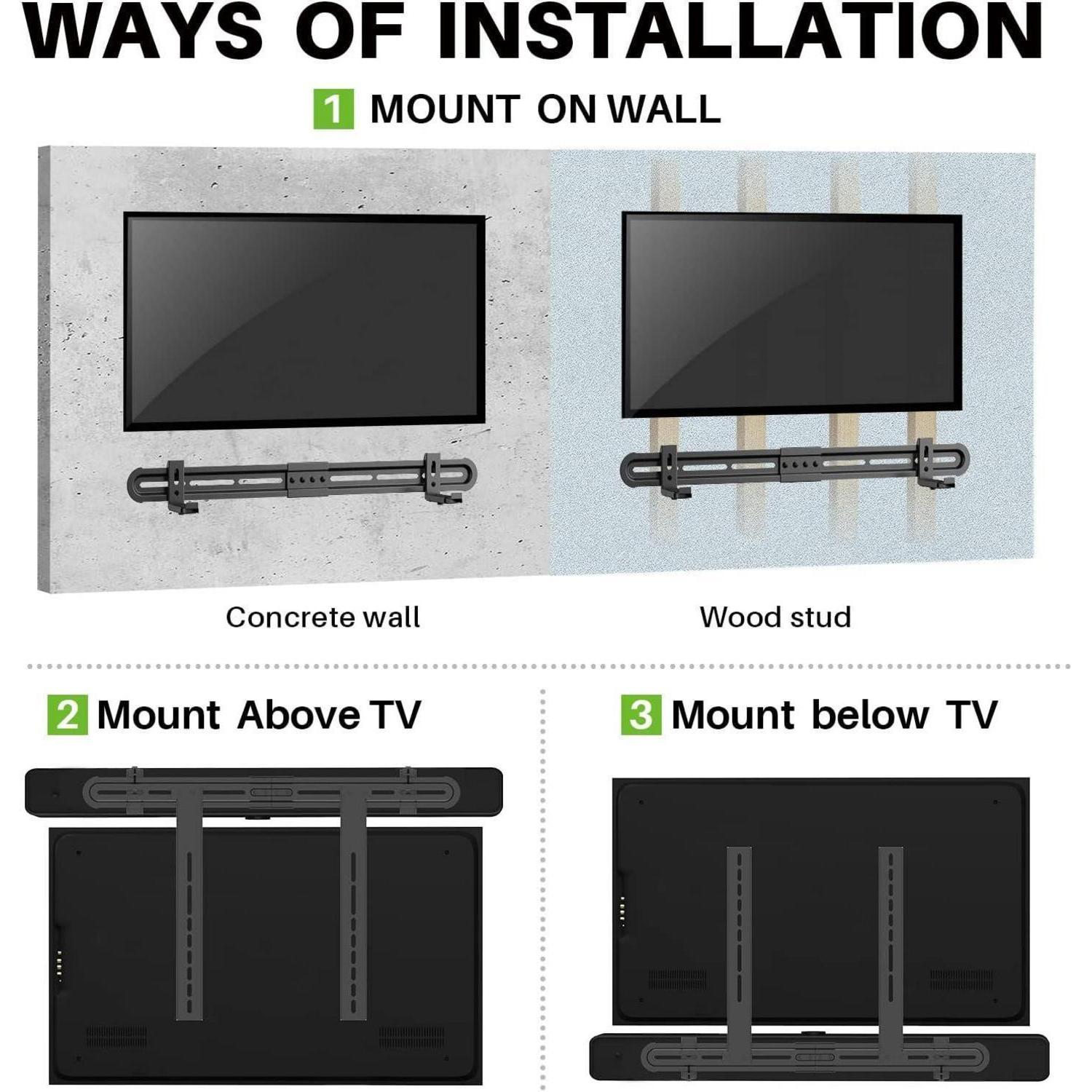 WAYS OF INSTALLATION

1 MOUNT ON WALL

Concrete wall

Wood stud

2 Mount Above TV

3 Mount below TV