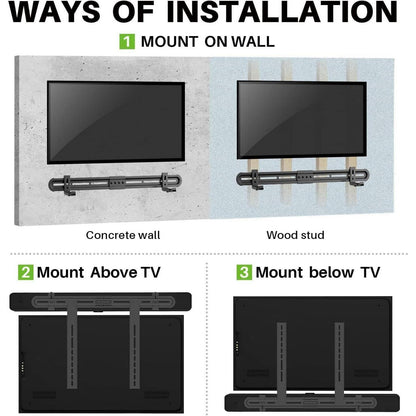 WAYS OF INSTALLATION

1 MOUNT ON WALL

Concrete wall

Wood stud

2 Mount Above TV

3 Mount below TV