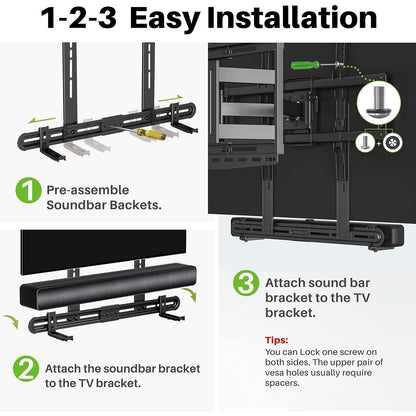 1-2-3 Easy Installation

1 Pre-assemble Soundbar Backets.

2 Attach the soundbar bracket to the TV bracket.

3 Attach sound bar bracket to the TV bracket.

Tips:
You can Lock one screw on both sides. The upper pair of vesa holes usually require spacers.