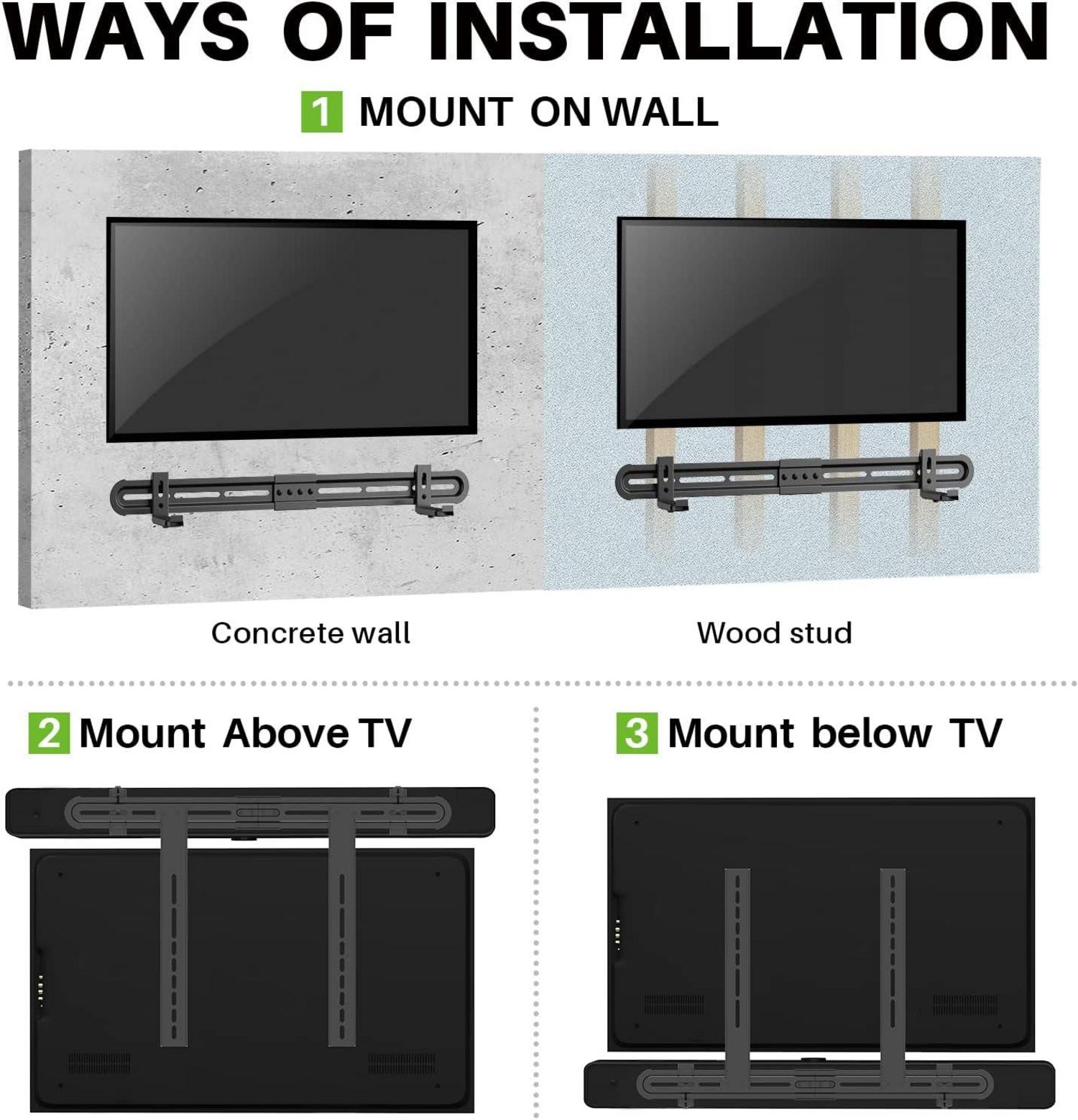 WAYS OF INSTALLATION

1 MOUNT ON WALL

Concrete wall

Wood stud

2 Mount Above TV

3 Mount below TV