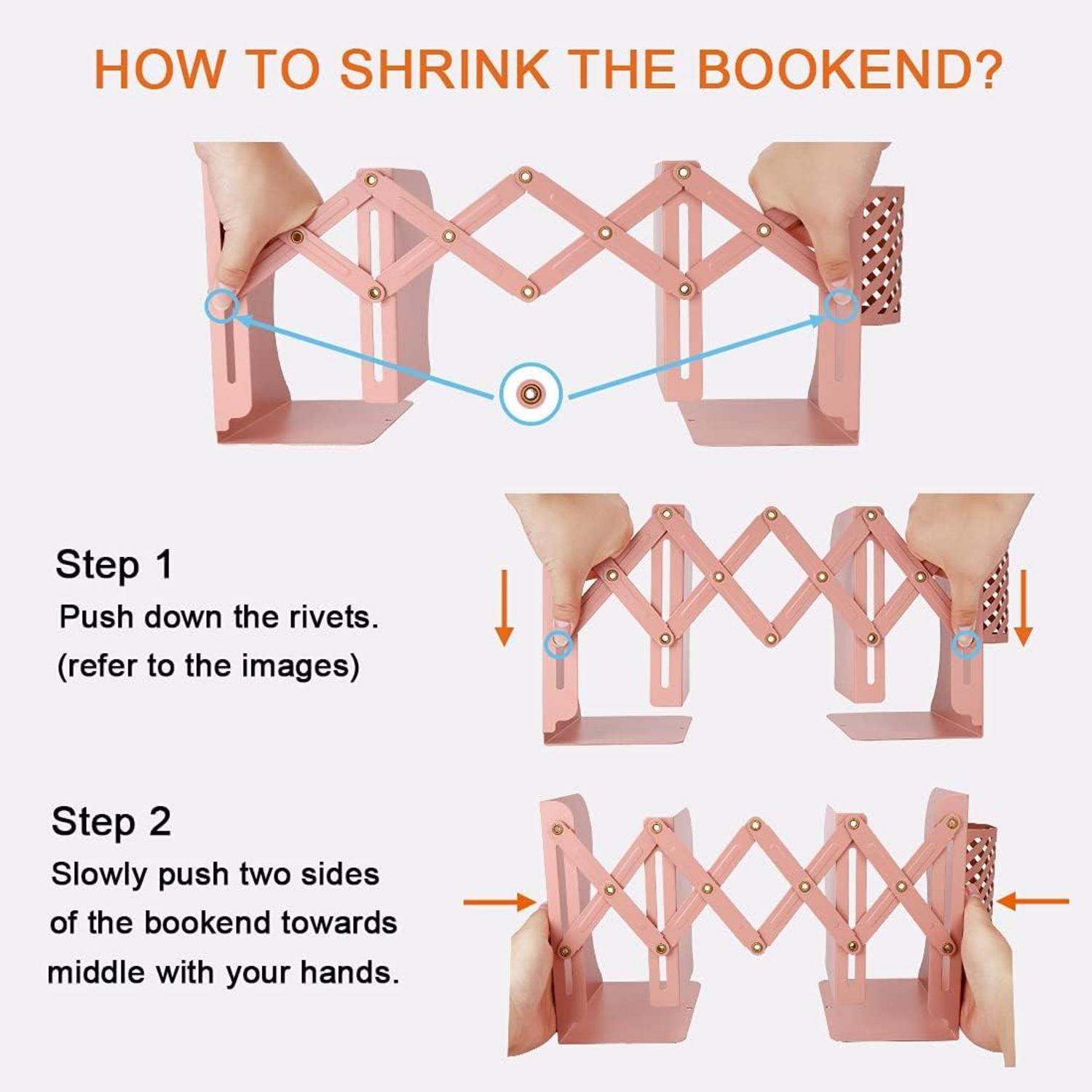 HOW TO SHRINK THE BOOKEND?

Step 1
Push down the rivets.
(refer to the images)

Step 2
Slowly push two sides of the bookend towards middle with your hands.