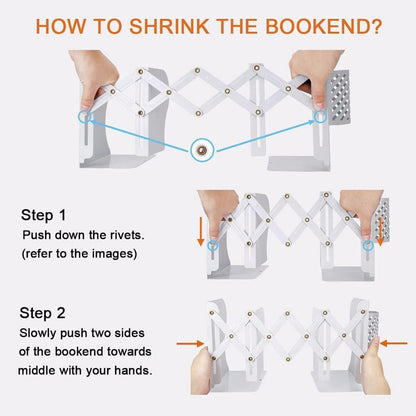 HOW TO SHRINK THE BOOKEND?

Step 1
Push down the rivets.
(refer to the images)

Step 2
Slowly push two sides of the bookend towards middle with your hands.