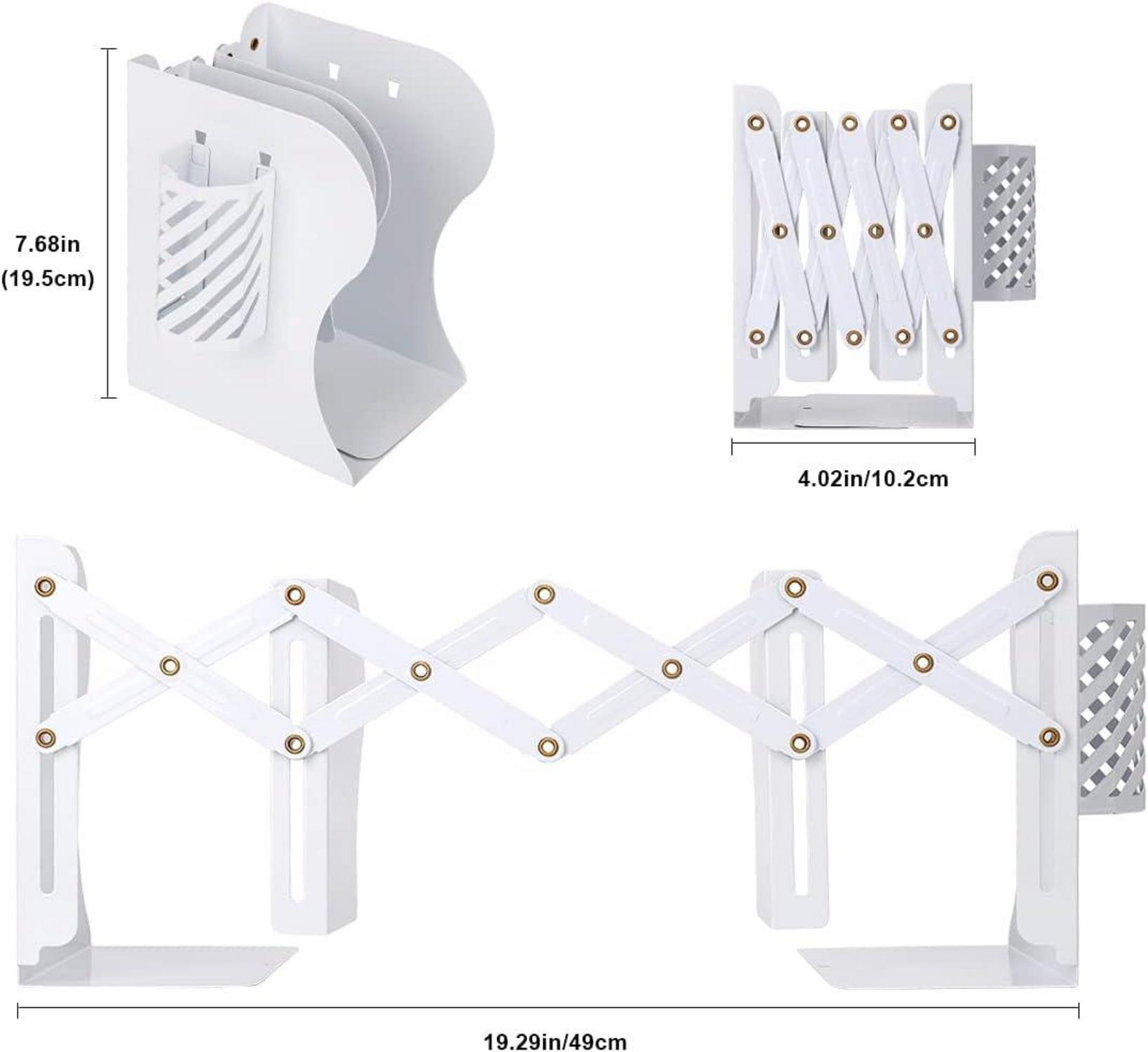 7.68in
(19.5cm)

4.02in/10.2cm

19.29in/49cm