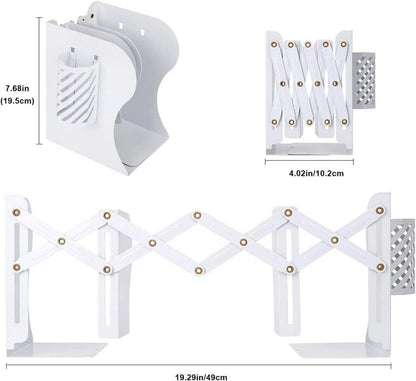 7.68in
(19.5cm)

4.02in/10.2cm

19.29in/49cm