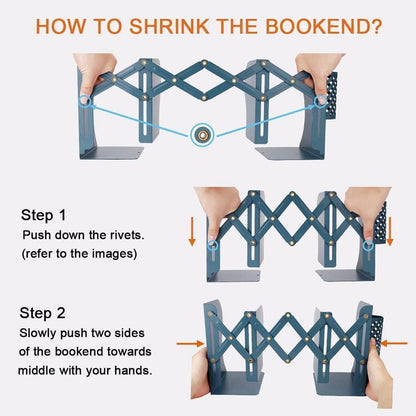 HOW TO SHRINK THE BOOKEND?

Step 1
Push down the rivets.
(refer to the images)

Step 2
Slowly push two sides of the bookend towards middle with your hands.