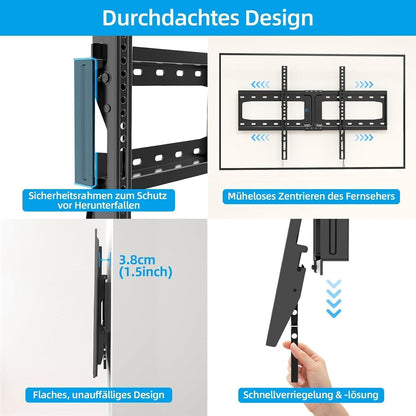 Durchdachtes Design

Sicherheitsrahmen zum Schutz vor Herunterfallen

Müheloses Zentrieren des Fernsehers

3.8cm (1.5inch)

Flaches, unauffälliges Design

Schnellverriegelung & -lösung