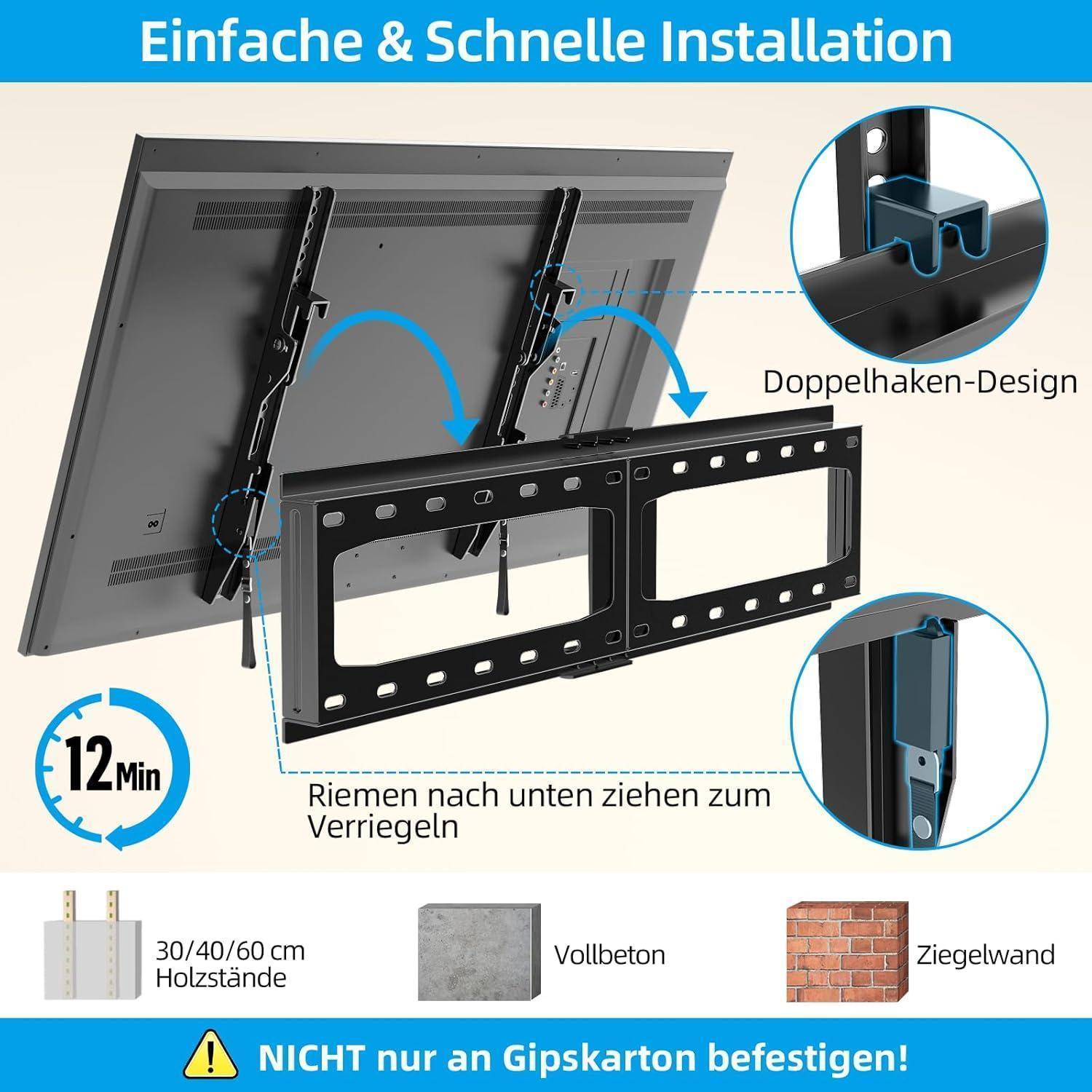 Einfache & Schnelle Installation

Doppelhaken-Design

12 Min

Riemen nach unten ziehen zum Verriegeln

30/40/60 cm Holzstände

Vollbeton

Ziegelwand

NICHT nur an Gipskarton befestigen!