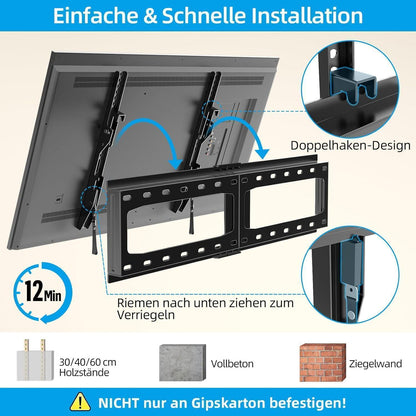 Einfache & Schnelle Installation

Doppelhaken-Design

12 Min

Riemen nach unten ziehen zum Verriegeln

30/40/60 cm Holzstände

Vollbeton

Ziegelwand

NICHT nur an Gipskarton befestigen!