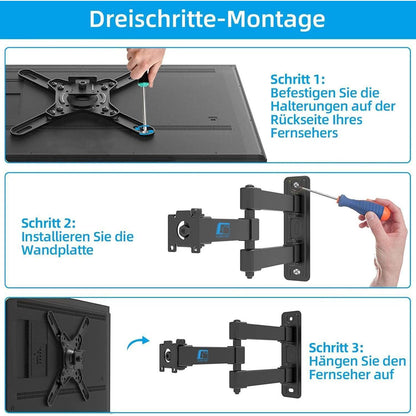 Dreischritte-Montage

Schritt 1:
Befestigen Sie die Halterungen auf der Rückseite Ihres Fernsehers

Schritt 2:
Installieren Sie die Wandplatte

Schritt 3:
Hängen Sie den Fernseher auf