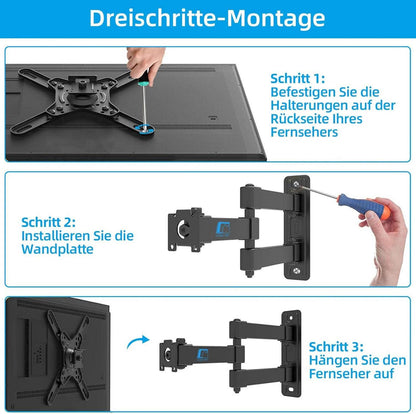 Dreischritte-Montage

Schritt 1:
Befestigen Sie die Halterungen auf der Rückseite Ihres Fernsehers

Schritt 2:
Installieren Sie die Wandplatte

Schritt 3:
Hängen Sie den Fernseher auf