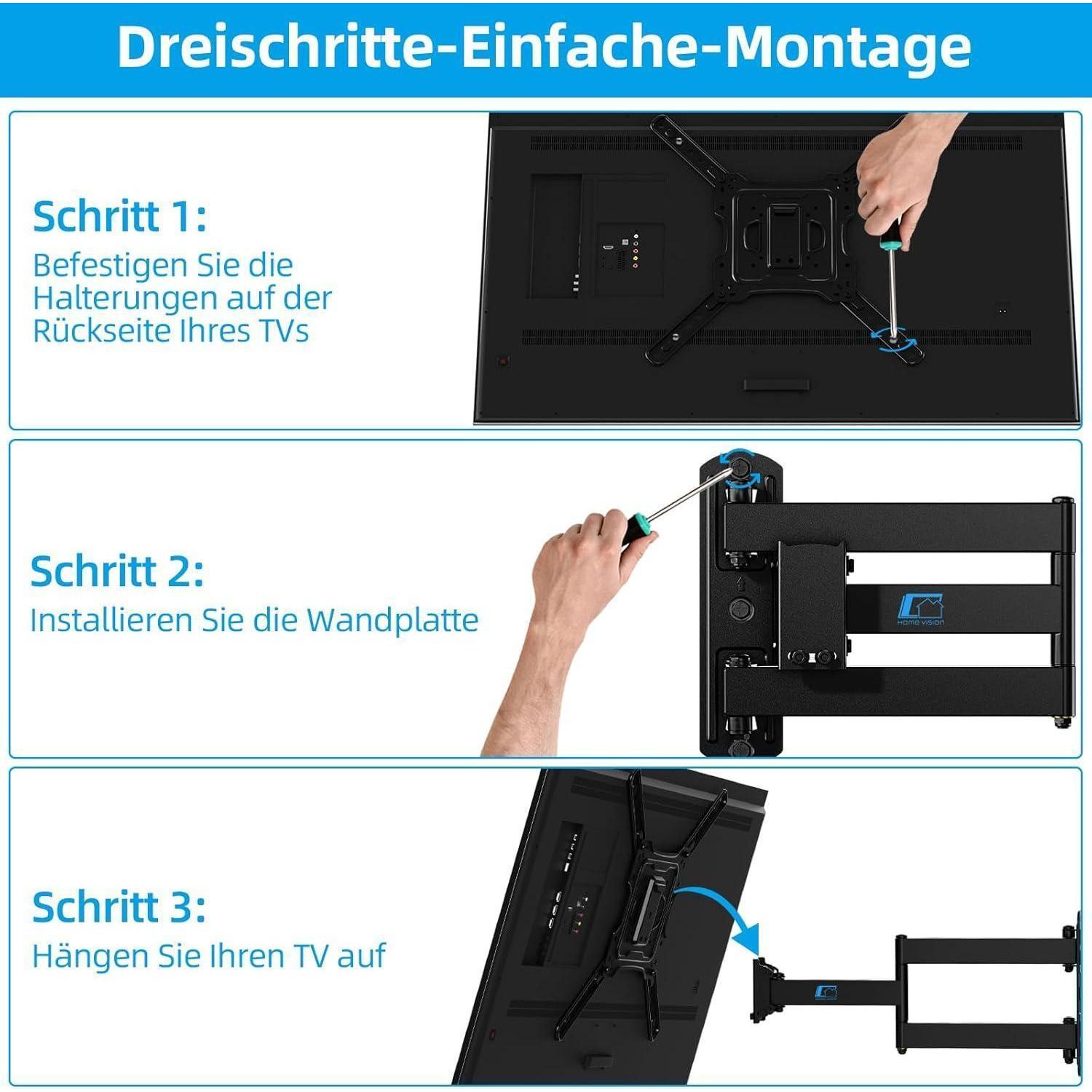 Dreischritte-Einfache-Montage

Schritt 1:
Befestigen Sie die Halterungen auf der Rückseite Ihres TVs

Schritt 2:
Installieren Sie die Wandplatte

HOME VISION

Schritt 3:
Hängen Sie Ihren TV auf