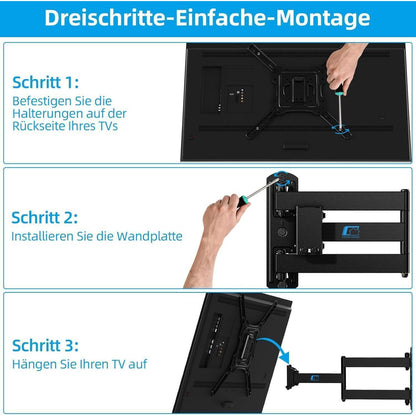 Dreischritte-Einfache-Montage

Schritt 1:
Befestigen Sie die Halterungen auf der Rückseite Ihres TVs

Schritt 2:
Installieren Sie die Wandplatte

Schritt 3:
Hängen Sie Ihren TV auf