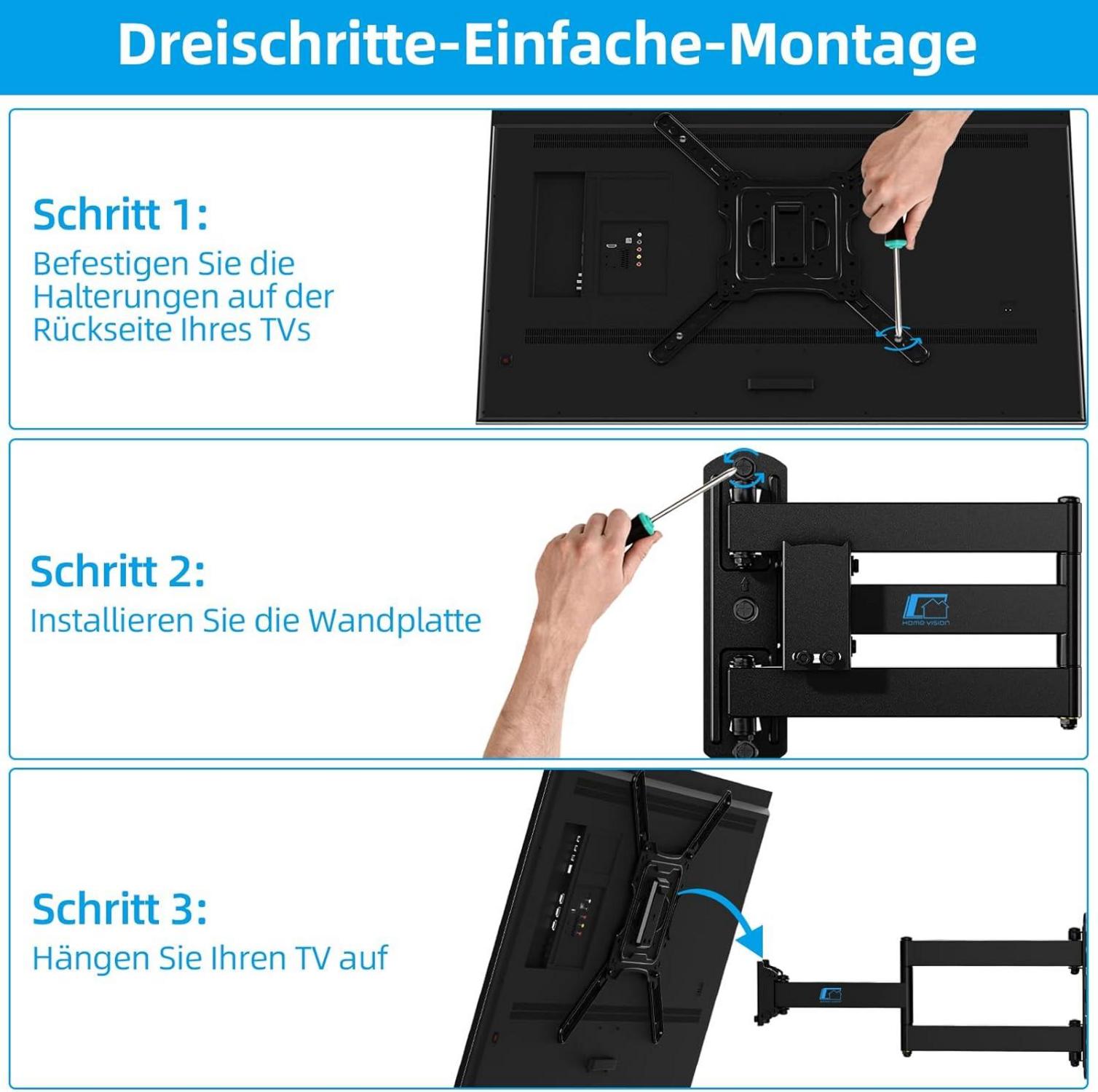 Dreischritte-Einfache-Montage

Schritt 1:
Befestigen Sie die Halterungen auf der Rückseite Ihres TVs

Schritt 2:
Installieren Sie die Wandplatte

HOME VISION

Schritt 3:
Hängen Sie Ihren TV auf