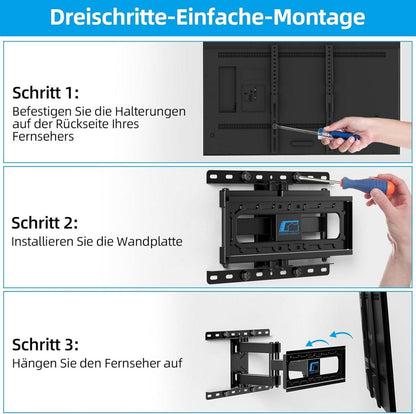 Dreischritte-Einfache-Montage

Schritt 1:
Befestigen Sie die Halterungen auf der Rückseite Ihres Fernsehers

Schritt 2:
Installieren Sie die Wandplatte

Schritt 3:
Hängen Sie den Fernseher auf