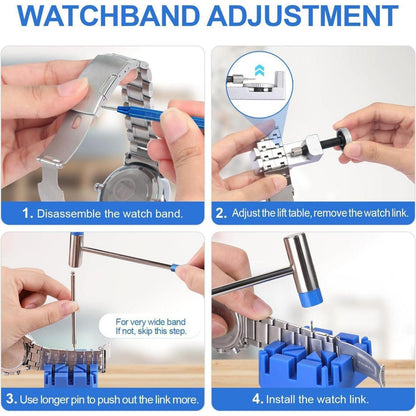 WATCHBAND ADJUSTMENT

1. Disassemble the watch band.

2. Adjust the lift table, remove the watch link.

For very wide band
If not, skip this step.

3. Use longer pin to push out the link more.

4. Install the watch link.