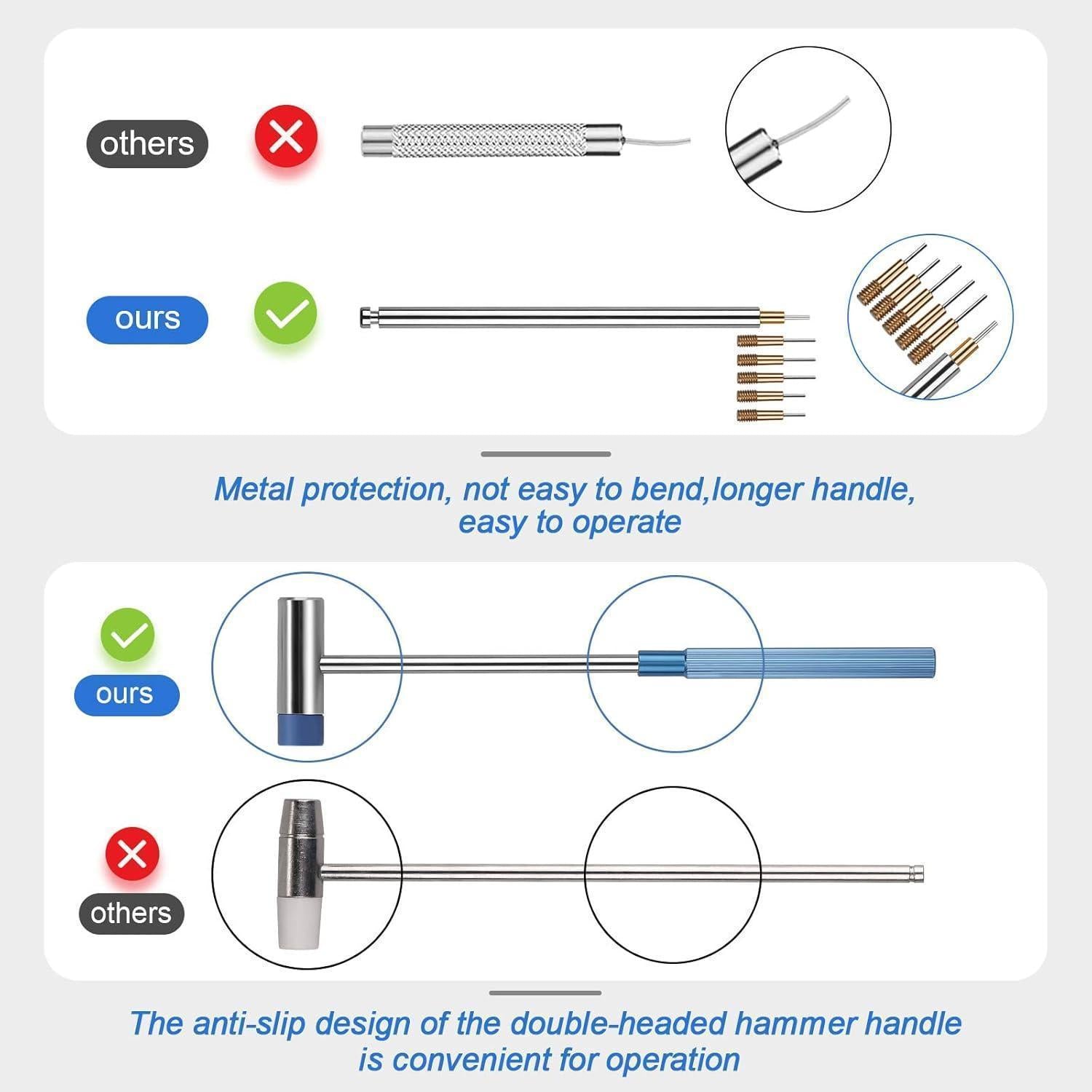 others

ours

Metal protection, not easy to bend,longer handle, easy to operate

ours

others

The anti-slip design of the double-headed hammer handle is convenient for operation