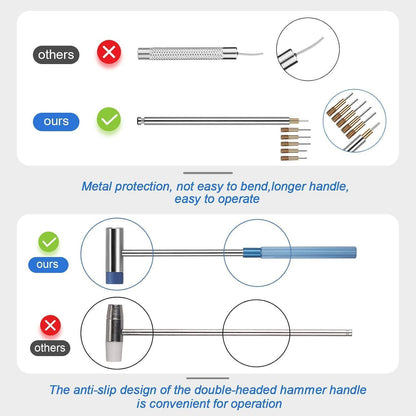 others

ours

Metal protection, not easy to bend,longer handle, easy to operate

ours

others

The anti-slip design of the double-headed hammer handle is convenient for operation