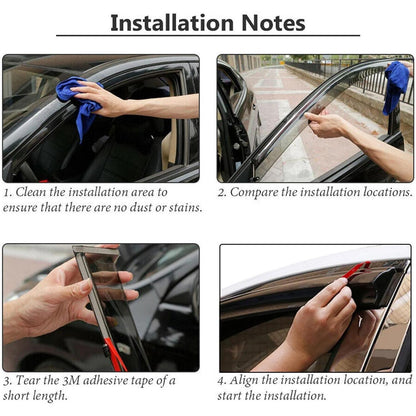 Installation Notes

1. Clean the installation area to ensure that there are no dust or stains.

2. Compare the installation locations.

3. Tear the 3M adhesive tape of a short length.

4. Align the installation location, and start the installation.