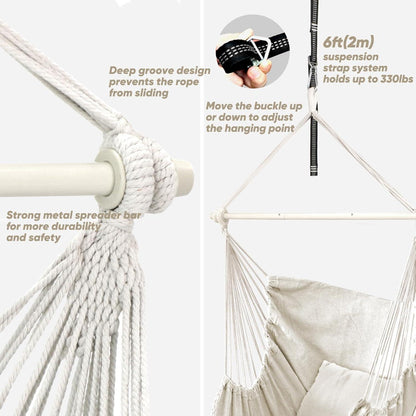 Deep groove design prevents the rope from sliding

Strong metal spreader bar for more durability and safety

6ft(2m) suspension strap system holds up to 330lbs

Move the buckle up or down to adjust the hanging point