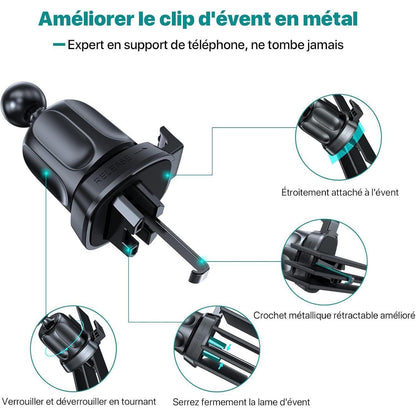 Améliorer le clip d'évent en métal

— Expert en support de téléphone, ne tombe jamais

RELEASE

Étroitement attaché à l'évent

Crochet métallique rétractable amélioré

Verrouiller et déverrouiller en tournant

Serrez fermement la lame d'évent