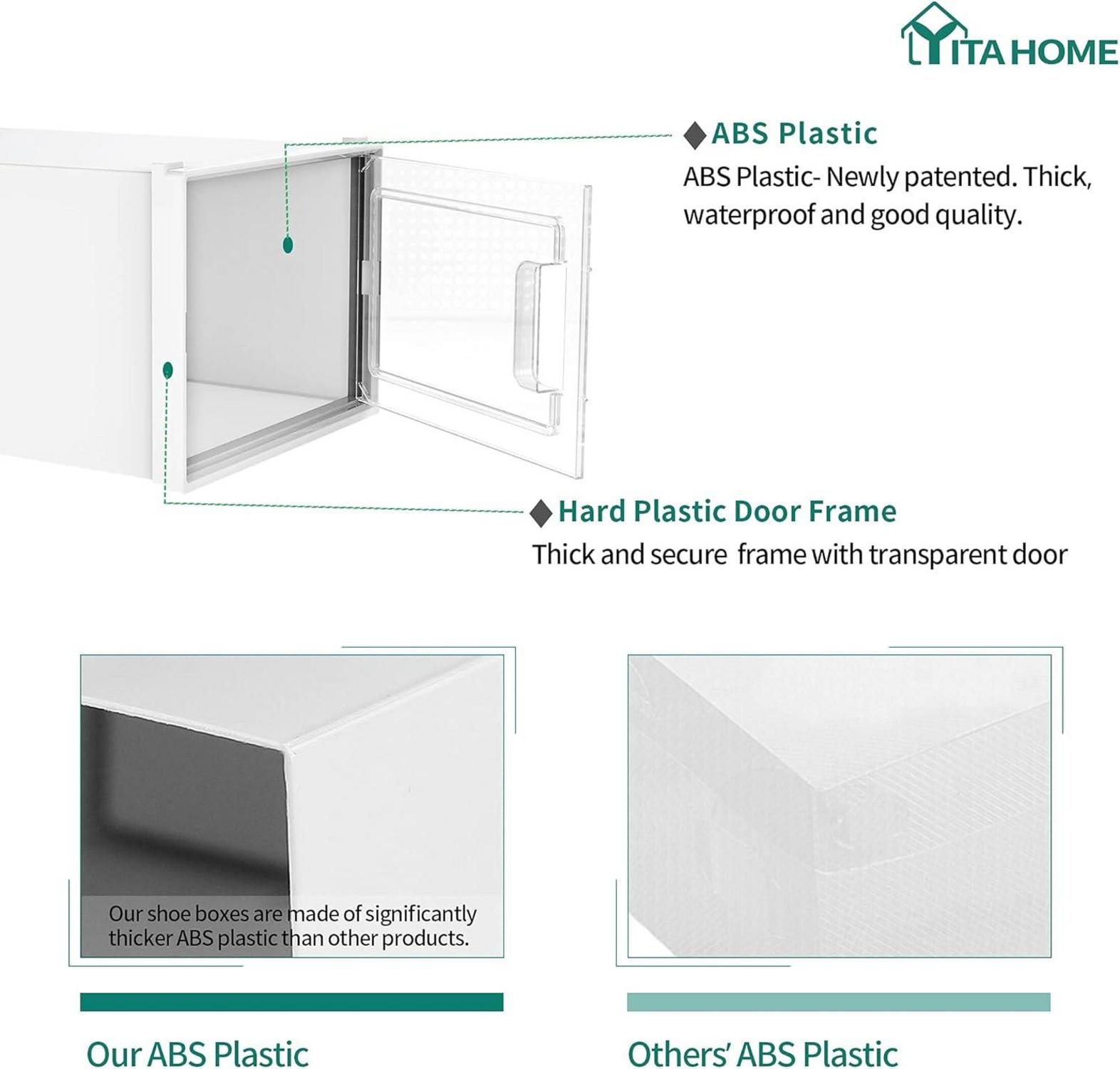 YITA HOME

◆ABS Plastic
ABS Plastic- Newly patented. Thick, waterproof and good quality.

◆Hard Plastic Door Frame
Thick and secure frame with transparent door

Our shoe boxes are made of significantly thicker ABS plastic than other products.

Our ABS Plastic

Others' ABS Plastic