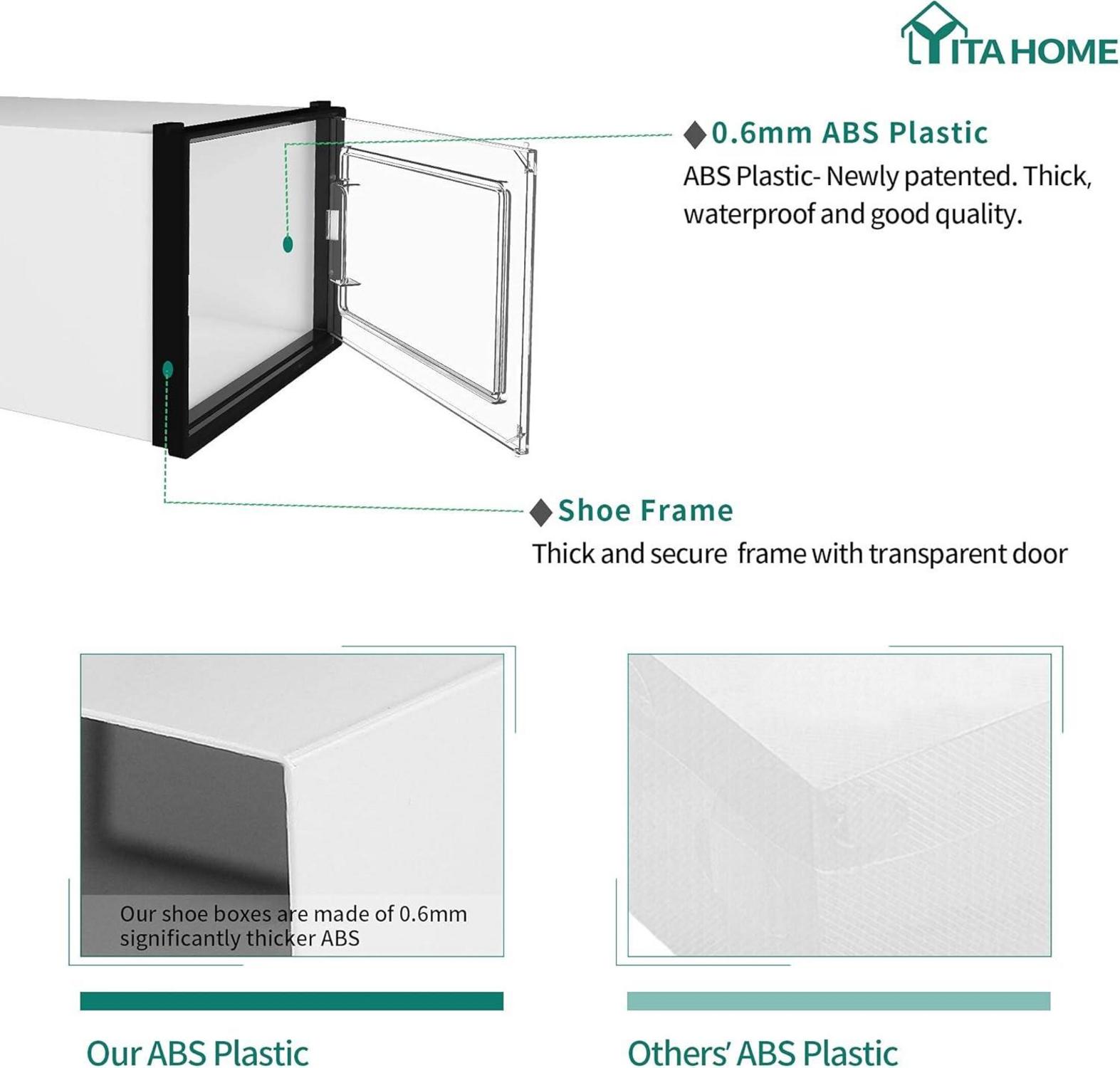 YITA HOME

◆0.6mm ABS Plastic
ABS Plastic- Newly patented. Thick, waterproof and good quality.

◆Shoe Frame
Thick and secure frame with transparent door

Our shoe boxes are made of 0.6mm significantly thicker ABS

Our ABS Plastic

Others' ABS Plastic