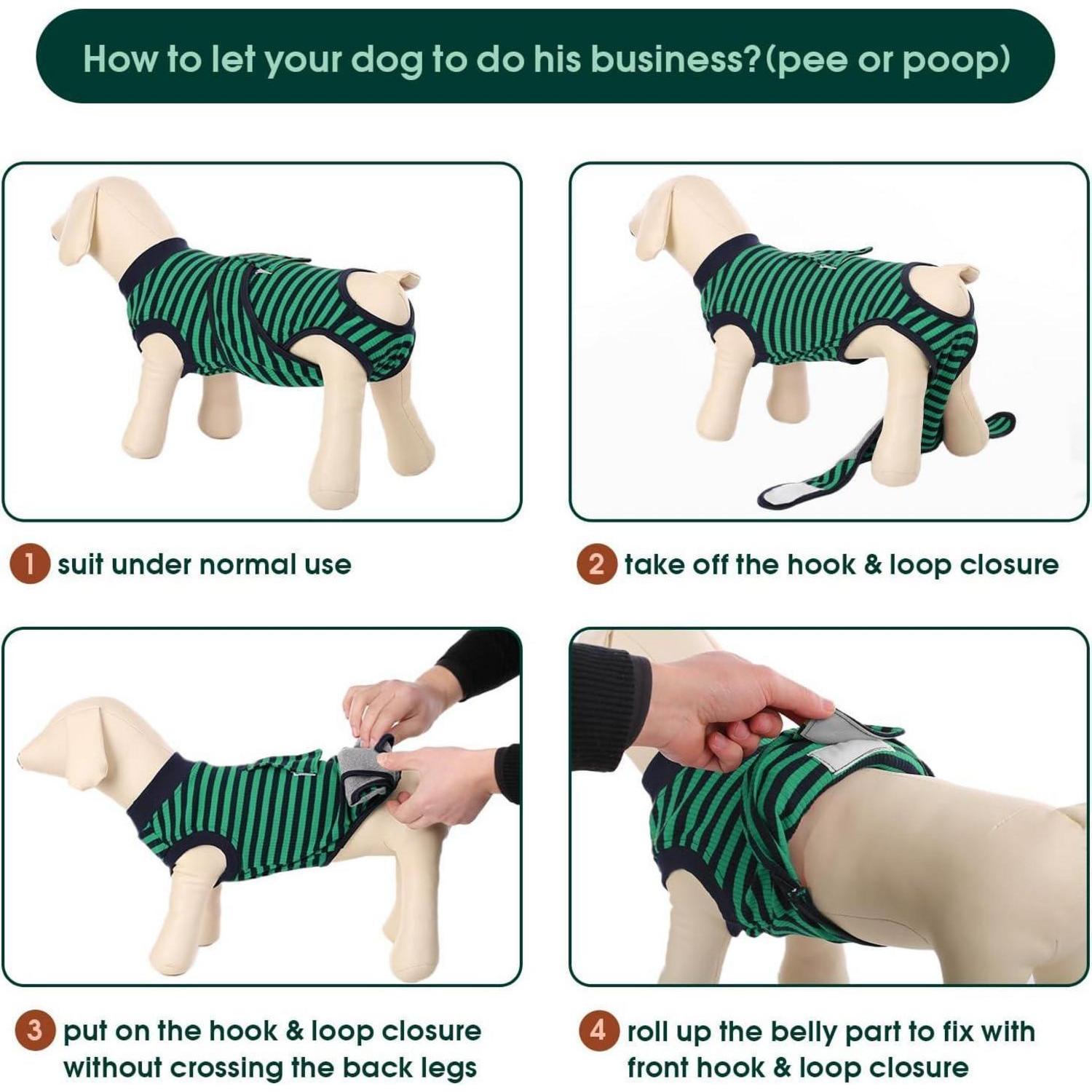 How to let your dog to do his business?(pee or poop)

1 suit under normal use

2 take off the hook & loop closure

3 put on the hook & loop closure without crossing the back legs

4 roll up the belly part to fix with front hook & loop closure