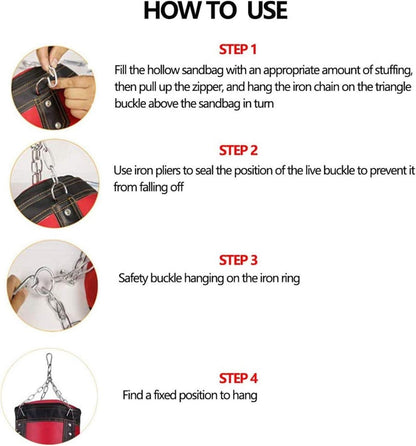 HOW TO USE

STEP 1
Fill the hollow sandbag with an appropriate amount of stuffing, then pull up the zipper, and hang the iron chain on the triangle buckle above the sandbag in turn

STEP 2
Use iron pliers to seal the position of the live buckle to prevent it from falling off

STEP 3
Safety buckle hanging on the iron ring

STEP 4
Find a fixed position to hang