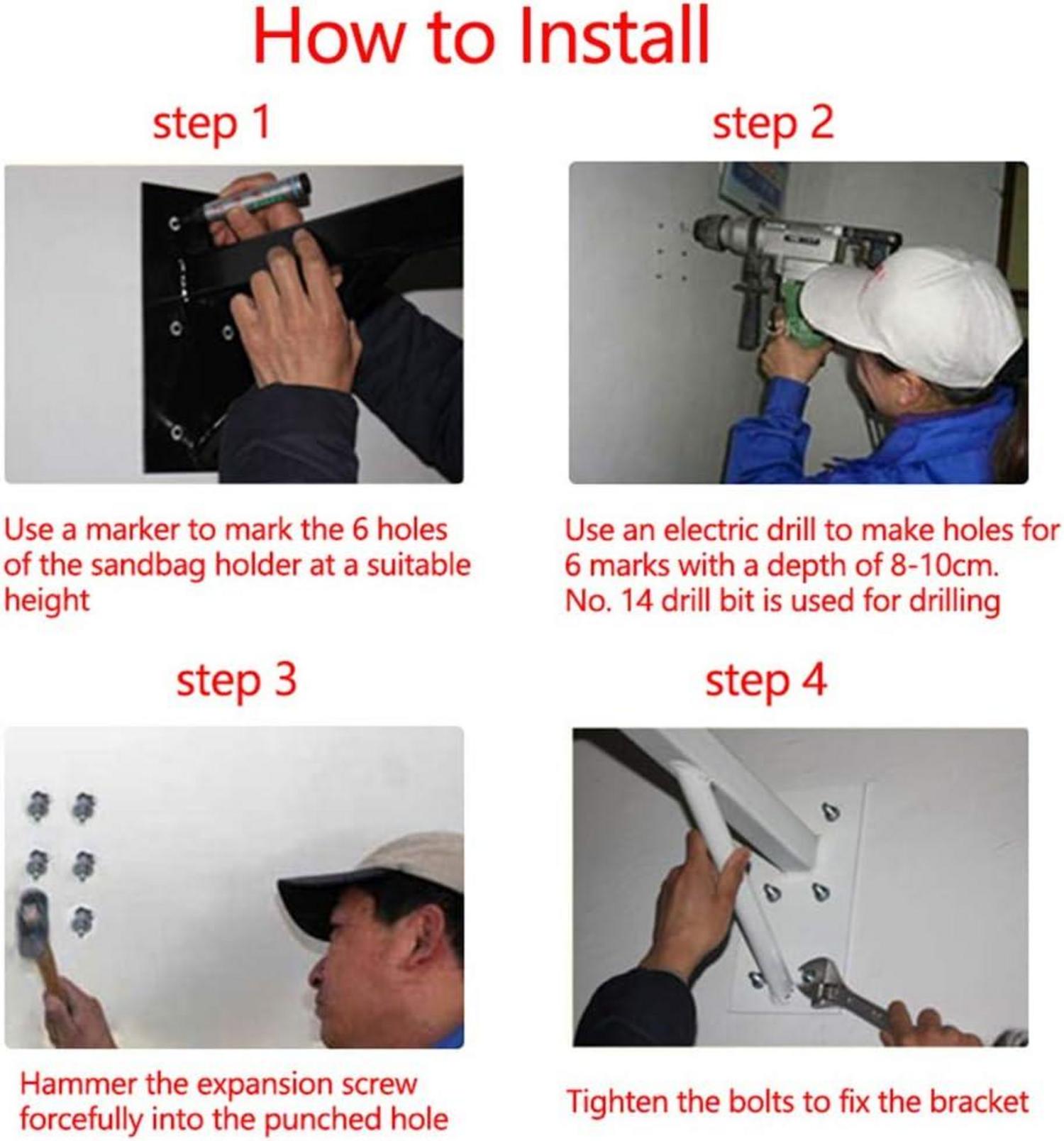 How to Install

step 1

Use a marker to mark the 6 holes of the sandbag holder at a suitable height

step 2

Use an electric drill to make holes for 6 marks with a depth of 8-10cm. No. 14 drill bit is used for drilling

step 3

Hammer the expansion screw forcefully into the punched hole

step 4

Tighten the bolts to fix the bracket