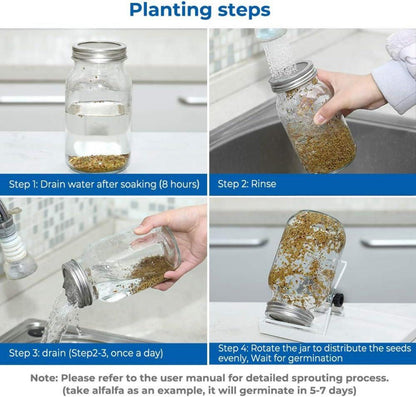 Planting steps

Step 1: Drain water after soaking (8 hours)

Step 2: Rinse

Step 3: drain (Step2-3, once a day)

Step 4: Rotate the jar to distribute the seeds evenly, Wait for germination

Note: Please refer to the user manual for detailed sprouting process. (take alfalfa as an example, it will germinate in 5-7 days)