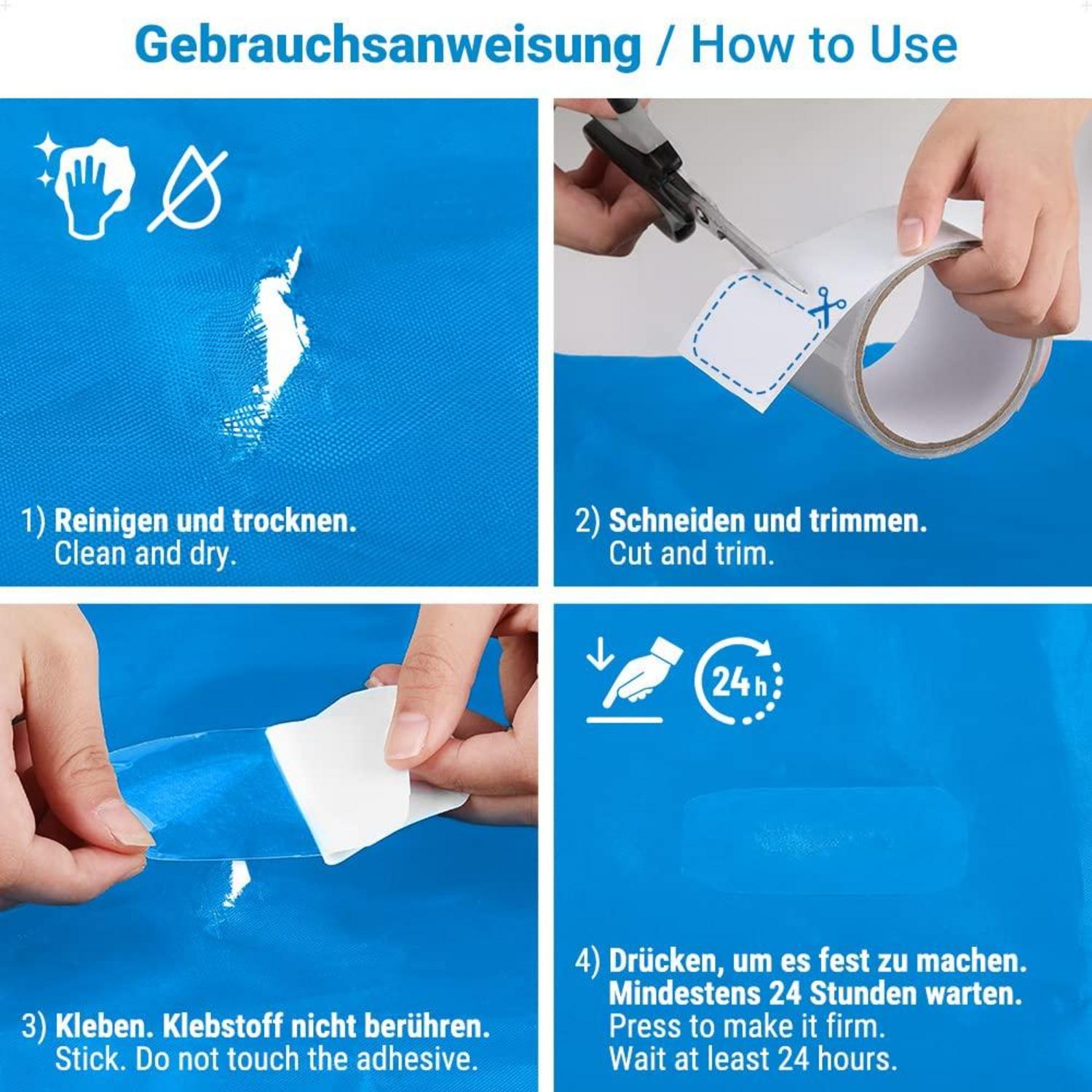 Gebrauchsanweisung / How to Use

1) Reinigen und trocknen.
Clean and dry.

2) Schneiden und trimmen.
Cut and trim.

3) Kleben. Klebstoff nicht berühren.
Stick. Do not touch the adhesive.

24 h

4) Drücken, um es fest zu machen.
Mindestens 24 Stunden warten.
Press to make it firm.
Wait at least 24 hours.