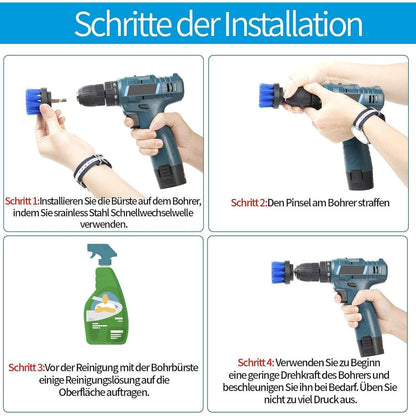 Schritte der Installation

Schritt 1:Installieren Sie die Bürste auf dem Bohrer, indem Sie srainless Stahl Schnellwechselwelle verwenden.

Schritt 2:Den Pinsel am Bohrer straffen

Schritt 3:Vor der Reinigung mit der Bohrbürste einige Reinigungslösung auf die Oberfläche auftragen.

Schritt 4: Verwenden Sie zu Beginn eine geringe Drehkraft des Bohrers und beschleunigen Sie ihn bei Bedarf. Üben Sie nicht zu viel Druck aus.