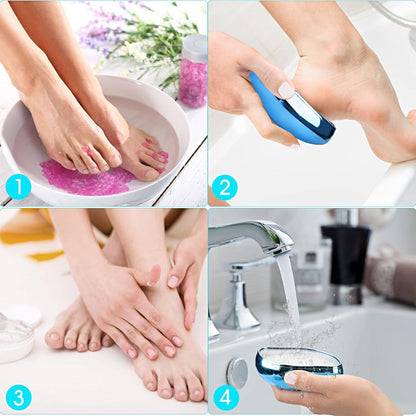 1

2

3

4