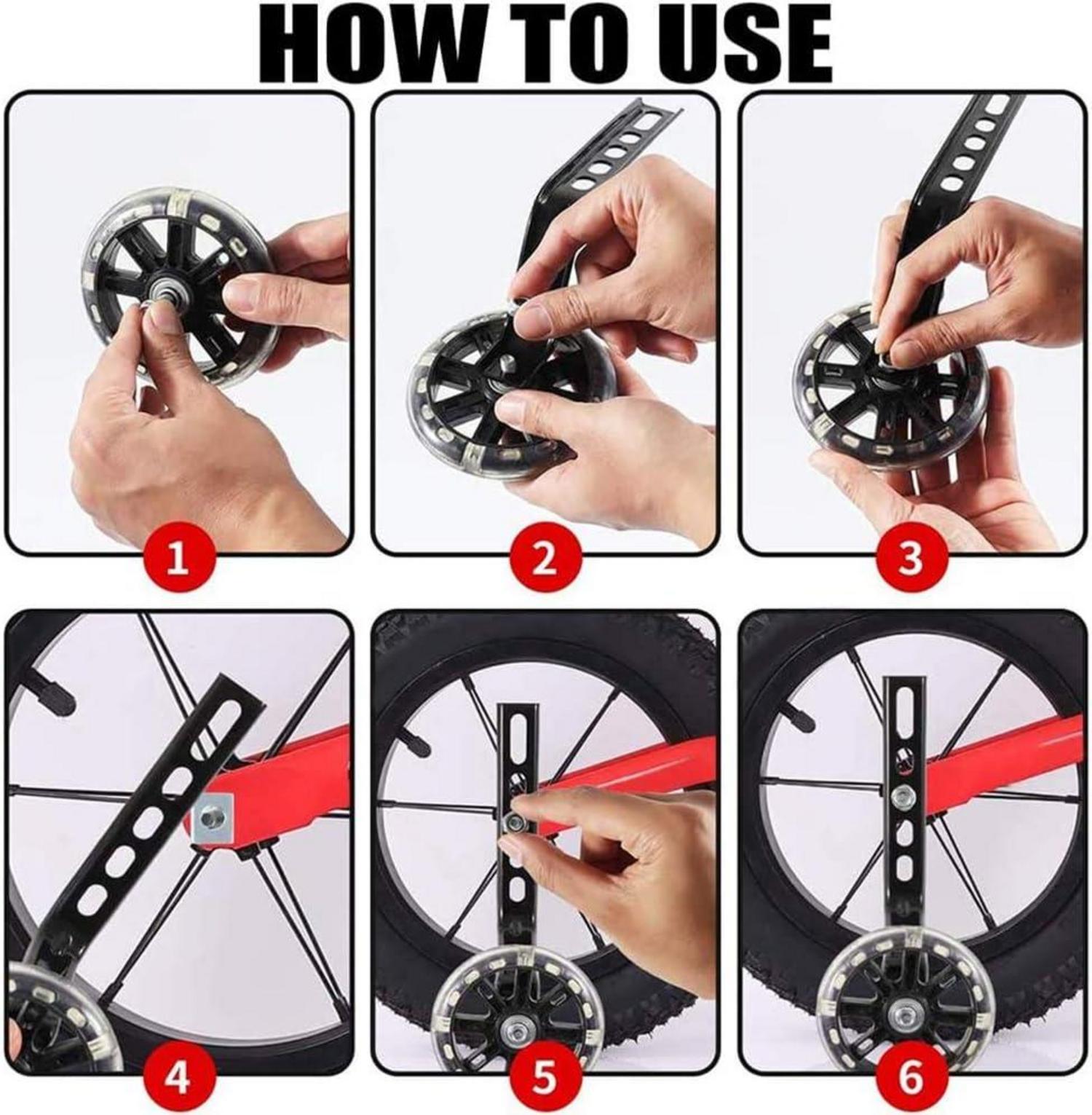 HOW TO USE

1

2

3

4

5

6