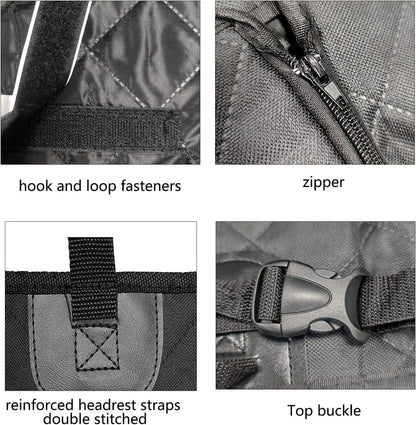 hook and loop fasteners

zipper

reinforced headrest straps double stitched

Top buckle