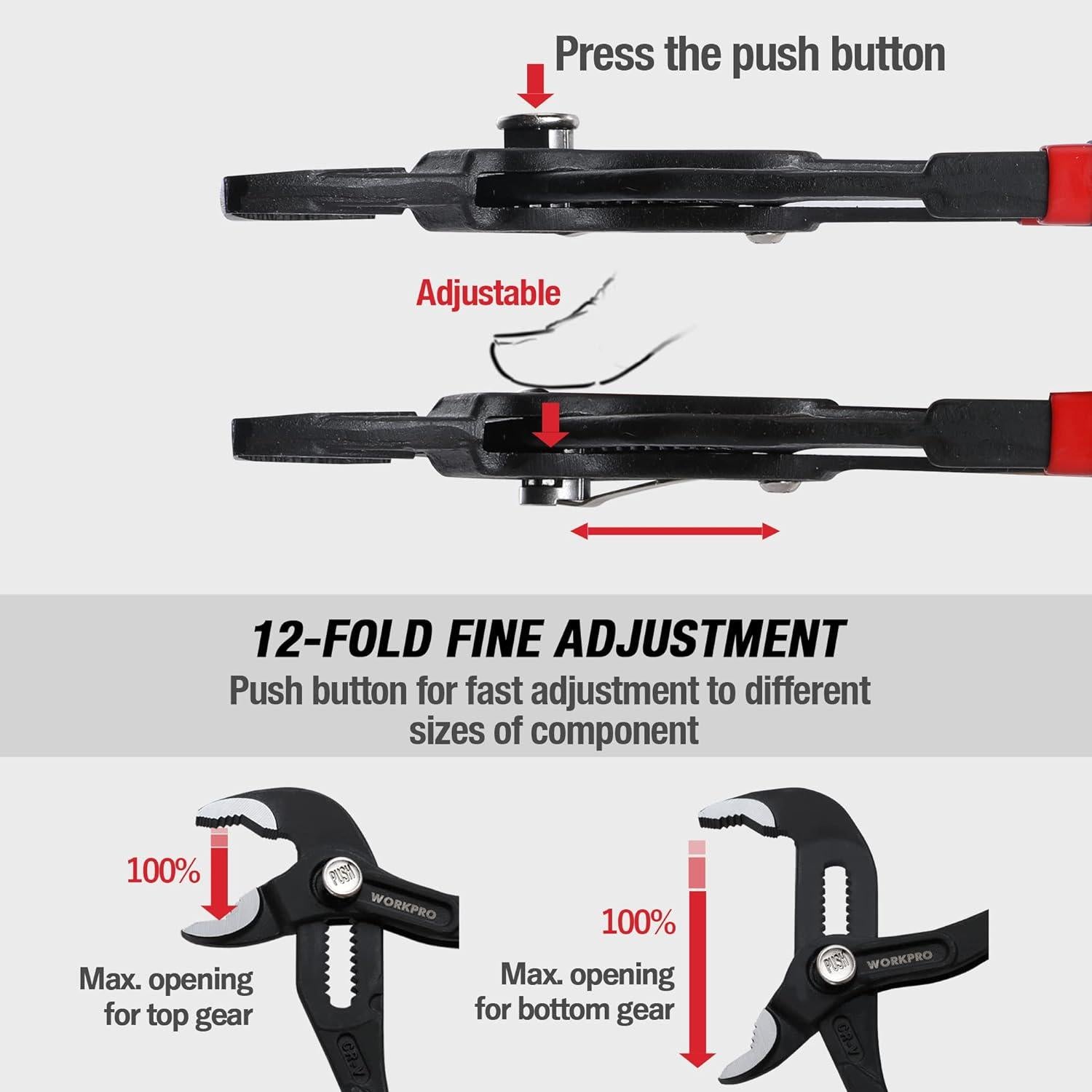 Press the push button

Adjustable

12-FOLD FINE ADJUSTMENT

Push button for fast adjustment to different sizes of component

100%

PUSH

WORKPRO

Max. opening for top gear

CR-V

100%

Max. opening for bottom gear

PUSH

WORKPRO

CR-V