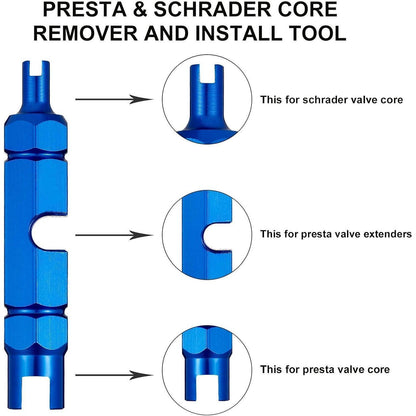 PRESTA & SCHRADER CORE REMOVER AND INSTALL TOOL

This for schrader valve core

This for presta valve extenders

This for presta valve core