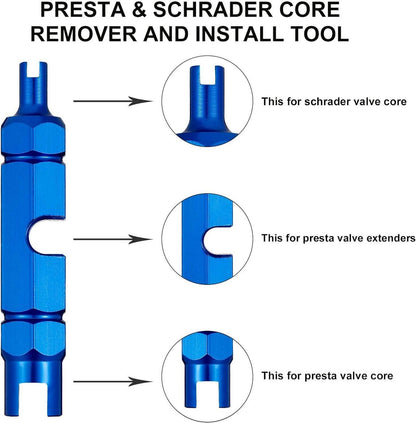 PRESTA & SCHRADER CORE REMOVER AND INSTALL TOOL

This for schrader valve core

This for presta valve extenders

This for presta valve core