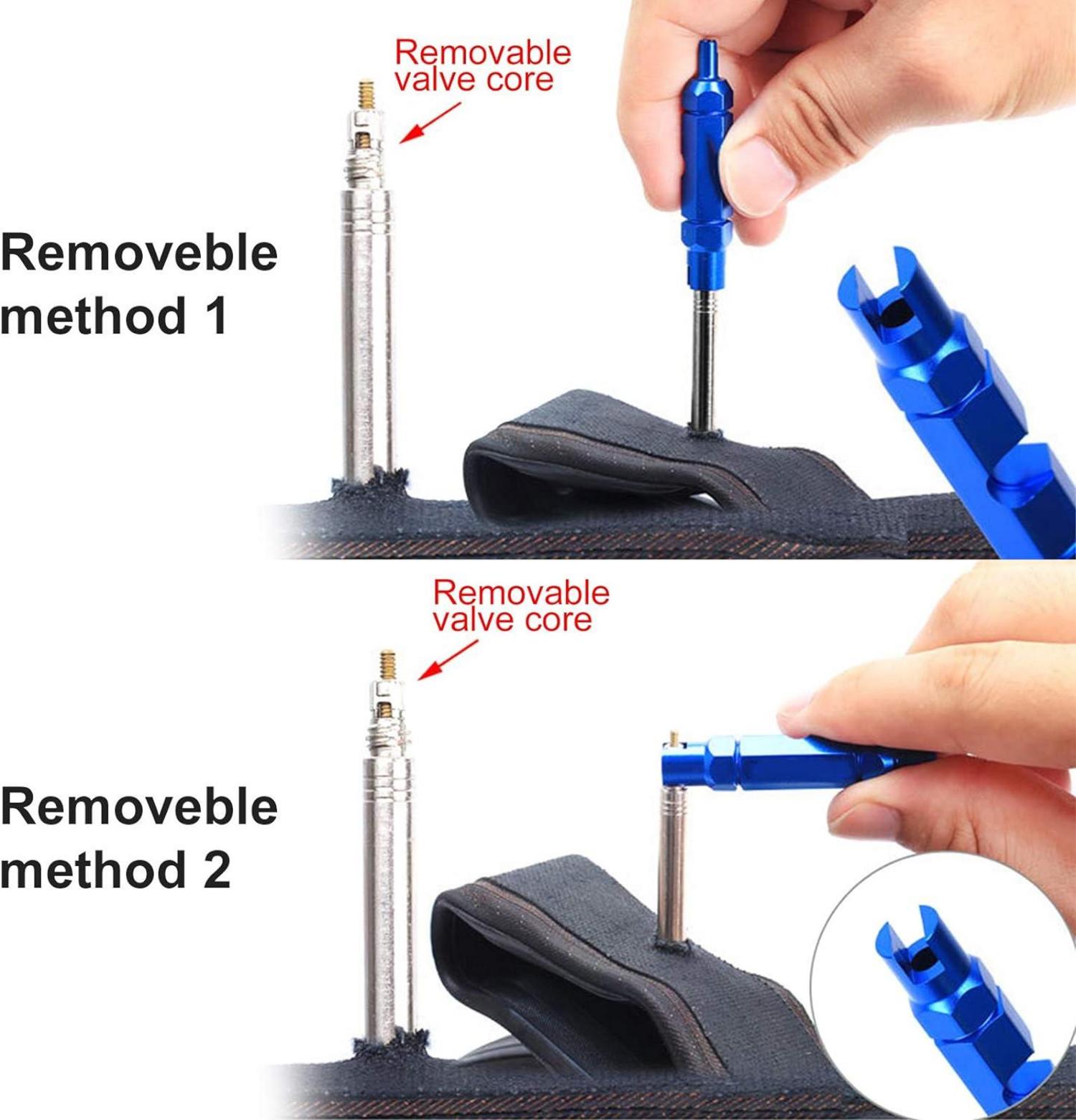 Removable valve core

Removeble method 1

Removable valve core

Removeble method 2