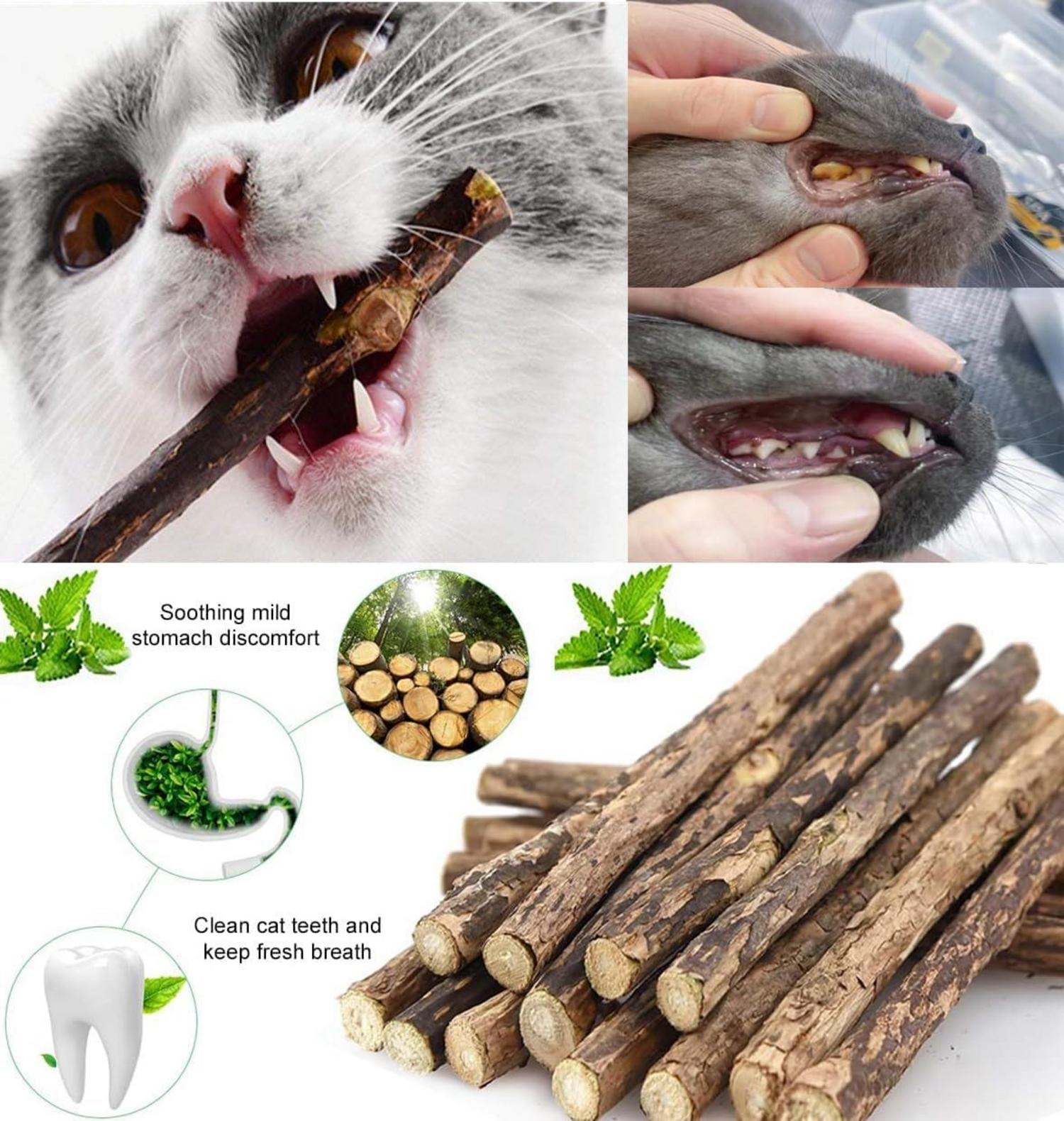 Soothing mild stomach discomfort

Clean cat teeth and keep fresh breath