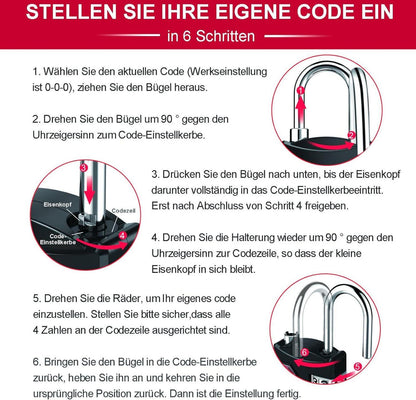 STELLEN SIE IHRE EIGENE CODE EIN

in 6 Schritten

1. Wählen Sie den aktuellen Code (Werkseinstellung ist 0-0-0), ziehen Sie den Bügel heraus.

2. Drehen Sie den Bügel um 90 ° gegen den Uhrzeigersinn zum Code-Einstellkerbe.

1

2

3

Eisenkopf

Codezeil

Code-Einstellkerbe

4

3. Drücken Sie den Bügel nach unten, bis der Eisenkopf darunter vollständig in das Code-Einstellkerbeeintritt. Erst nach Abschluss von Schritt 4 freigeben.

4. Drehen Sie die Halterung wieder um 90 ° gegen den Uhrzeigersinn zur Codezeile, so dass der kleine Eisenkopf in sich bleibt.

5. Drehen Sie die Räder, um Ihr eigenes code einzustellen. Stellen Sie bitte sicher,dass alle 4 Zahlen an der Codezeile ausgerichtet sind.

6. Bringen Sie den Bügel in die Code-Einstellkerbe zurück, heben Sie ihn an und kehren Sie in die ursprüngliche Position zurück. Dann ist die Einstellung fertig.

6

5