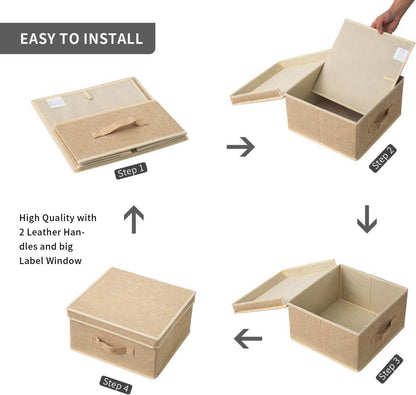 EASY TO INSTALL

Step 1

Step 2

High Quality with 2 Leather Handles and big Label Window

Step 3

Step 4