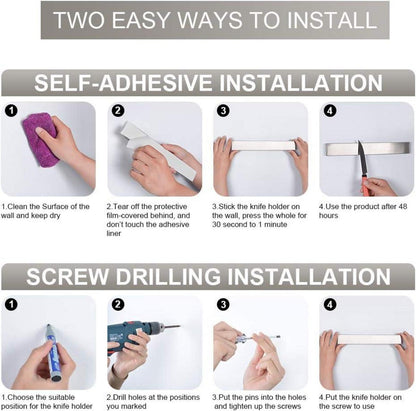 TWO EASY WAYS TO INSTALL

SELF-ADHESIVE INSTALLATION

1

2

3

4

1.Clean the Surface of the wall and keep dry

2.Tear off the protective film-covered behind, and don't touch the adhesive liner

3.Stick the knife holder on the wall, press the whole for 30 second to 1 minute

4.Use the product after 48 hours

SCREW DRILLING INSTALLATION

1

2

3

4

1.Choose the suitable position for the knife holder

2.Drill holes at the positions you marked

3.Put the pins into the holes and tighten up the screws

4.Put the knife holder on the screw to use