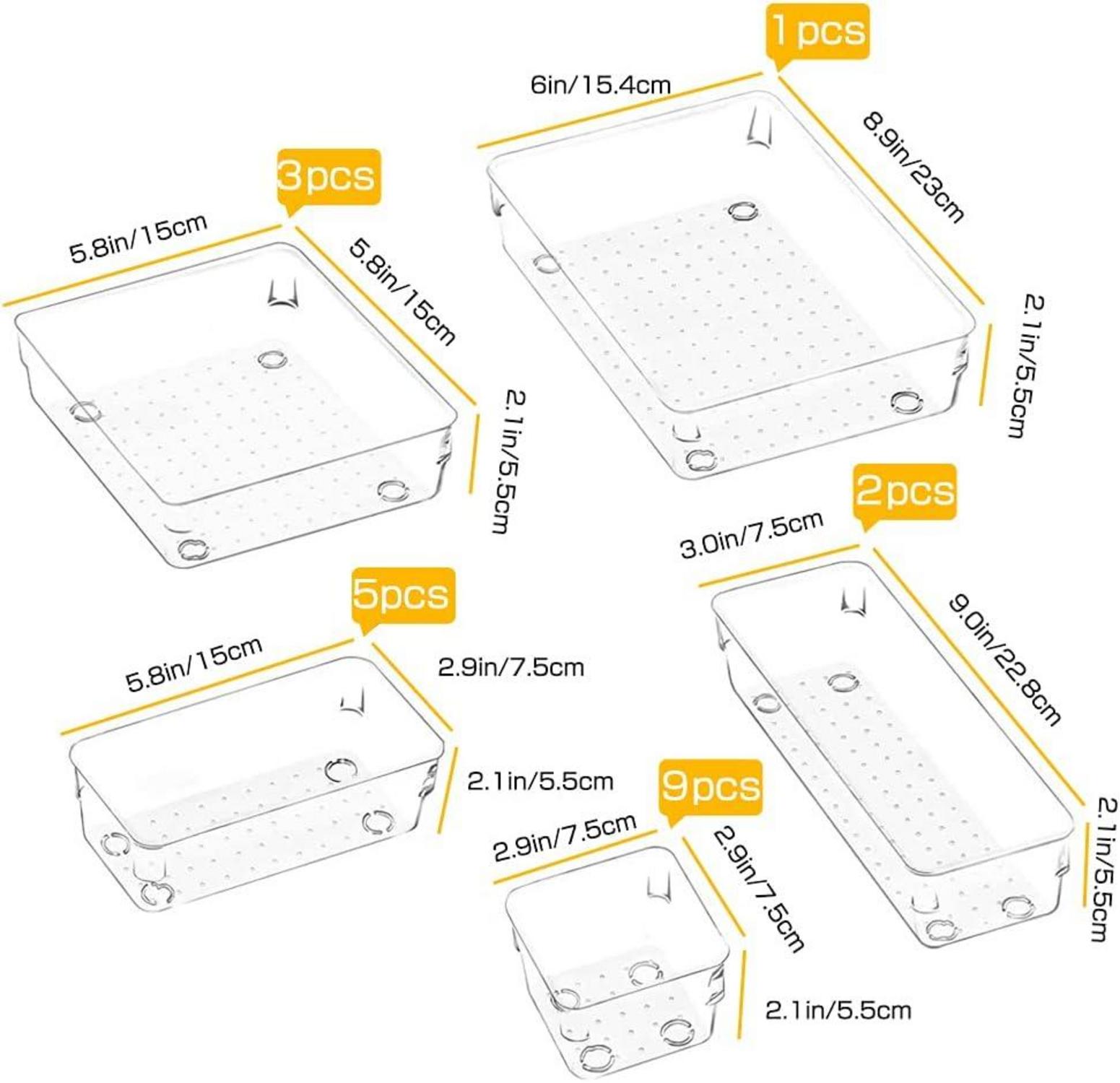 1pcs

6in/15.4cm

8.9in/23cm

2.1in/5.5cm

3pcs

5.8in/15cm

5.8in/15cm

2.1in/5.5cm

2pcs

3.0in/7.5cm

9.0in/22.8cm

2.1in/5.5cm

5pcs

5.8in/15cm

2.9in/7.5cm

2.1in/5.5cm

9pcs

2.9in/7.5cm

2.9in/7.5cm

2.1in/5.5cm